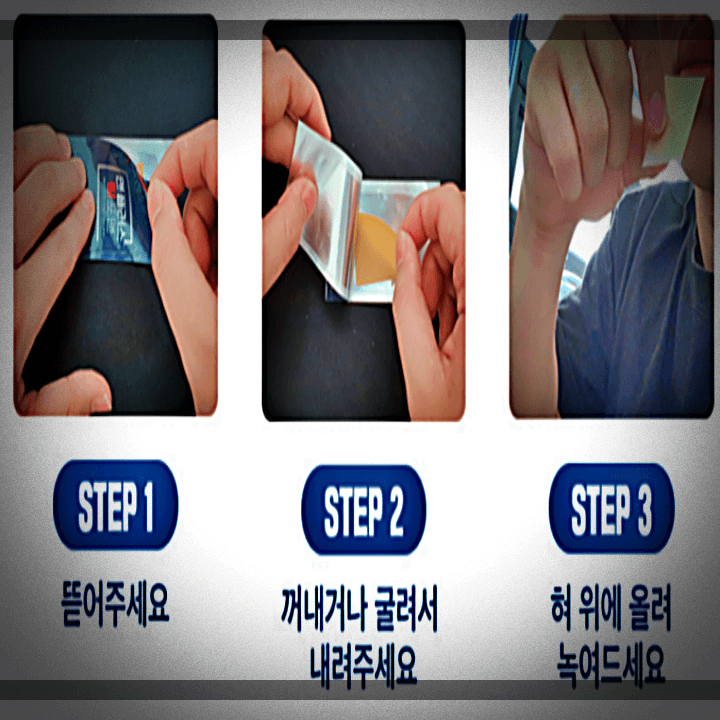 STEP 1
뜯어주세요

STEP 2
꺼내거나 굴려서
내려주세요

STEP 3
혀 위에 올려
녹여드세요