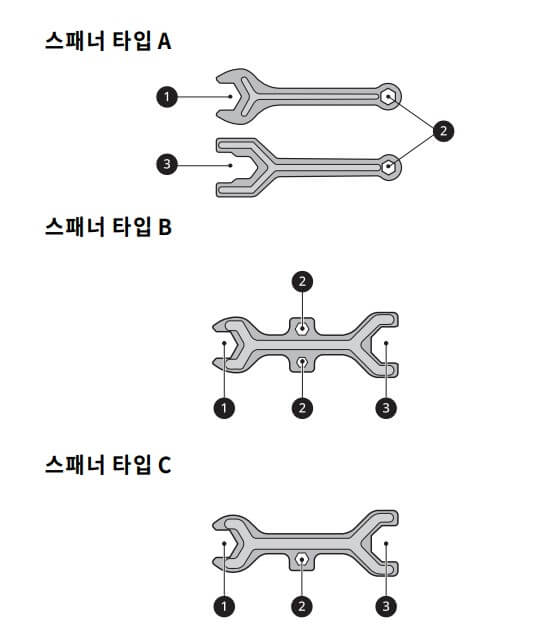 스패너 타입 A

1
2
3

스패너 타입 B

2
1
2
3

스패너 타입 C

1
2
3