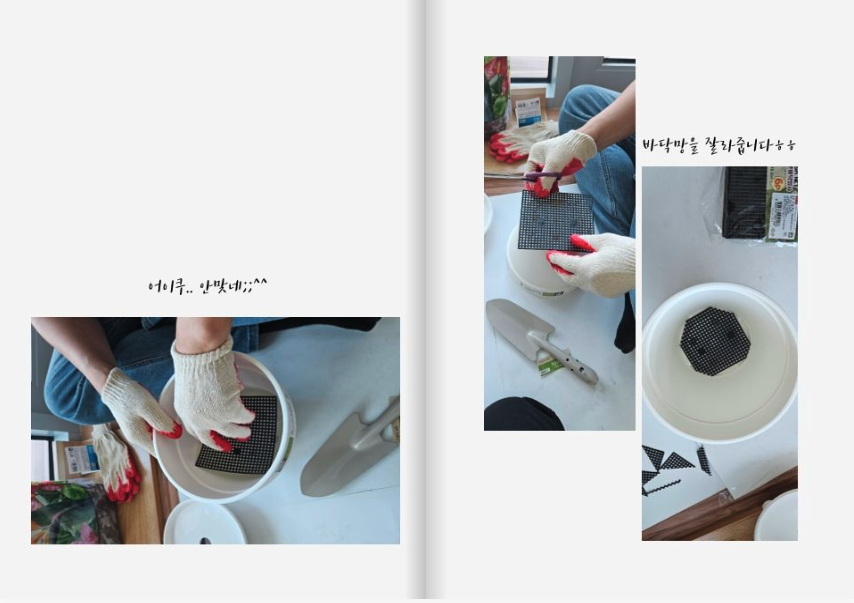 어이쿠.. 안맞네;;^^

바닥망을 잘라줍니다ㅎㅎ