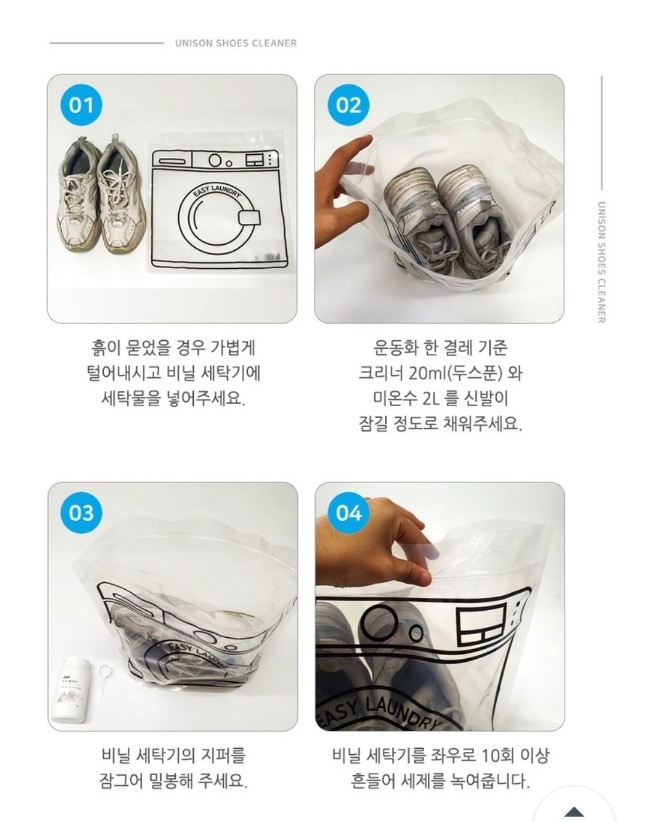 UNISON SHOES CLEANER

UNISON SHOES CLEANER

01

EASY LAUNDRY

흙이 묻었을 경우 가볍게 털어내시고 비닐 세탁기에 세탁물을 넣어주세요.

02

운동화 한 켤레 기준 크리너 20ml(두스푼) 와 미온수 2L 를 신발이 잠길 정도로 채워주세요.

03

EASY LAUNDRY

비닐 세탁기의 지퍼를 잠그어 밀봉해 주세요.

04

EASY LAUNDRY

비닐 세탁기를 좌우로 10회 이상 흔들어 세제를 녹여줍니다.