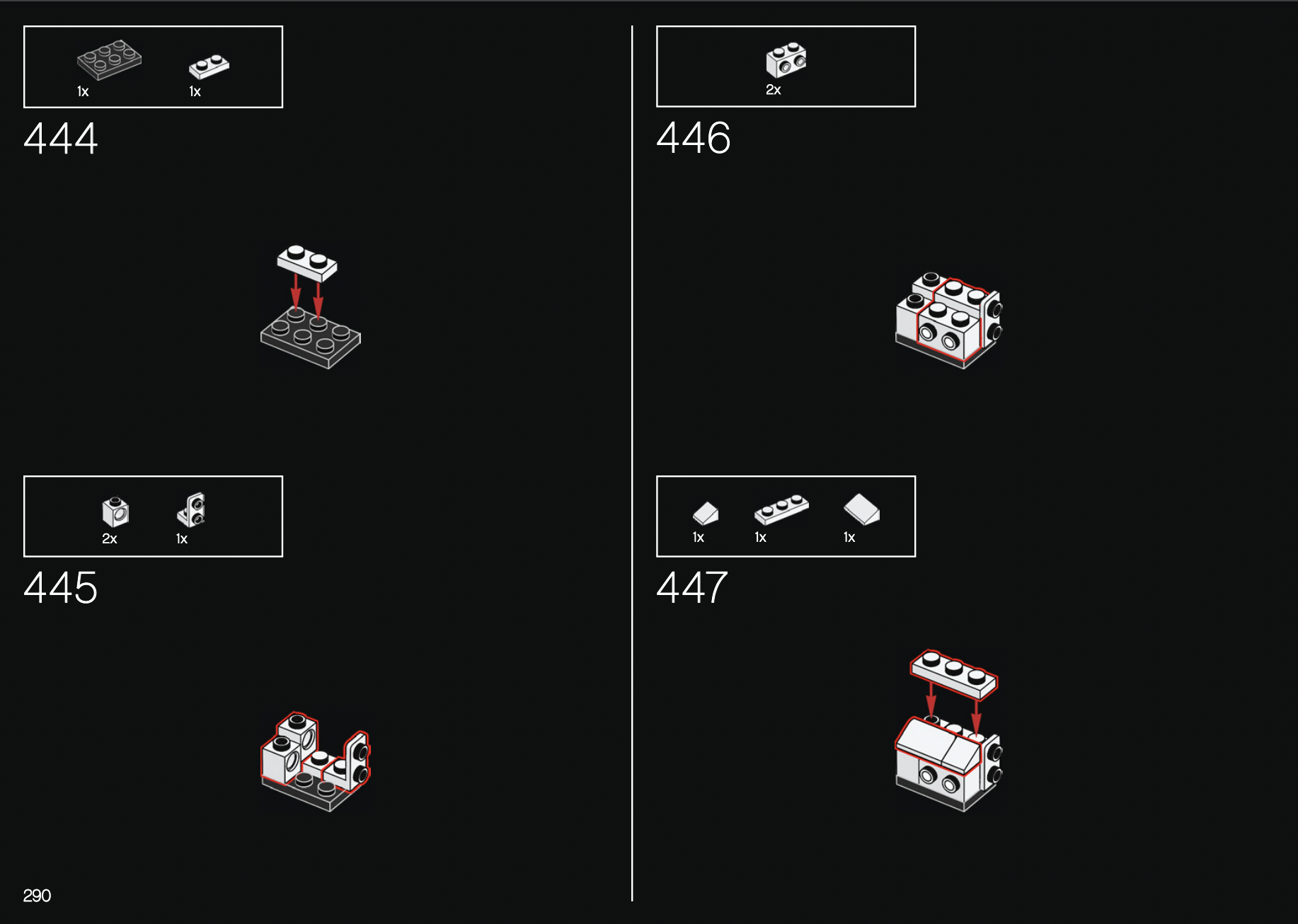 1x 1x

444

2x 1x

445

290

2x

446

1x 1x 1x

447