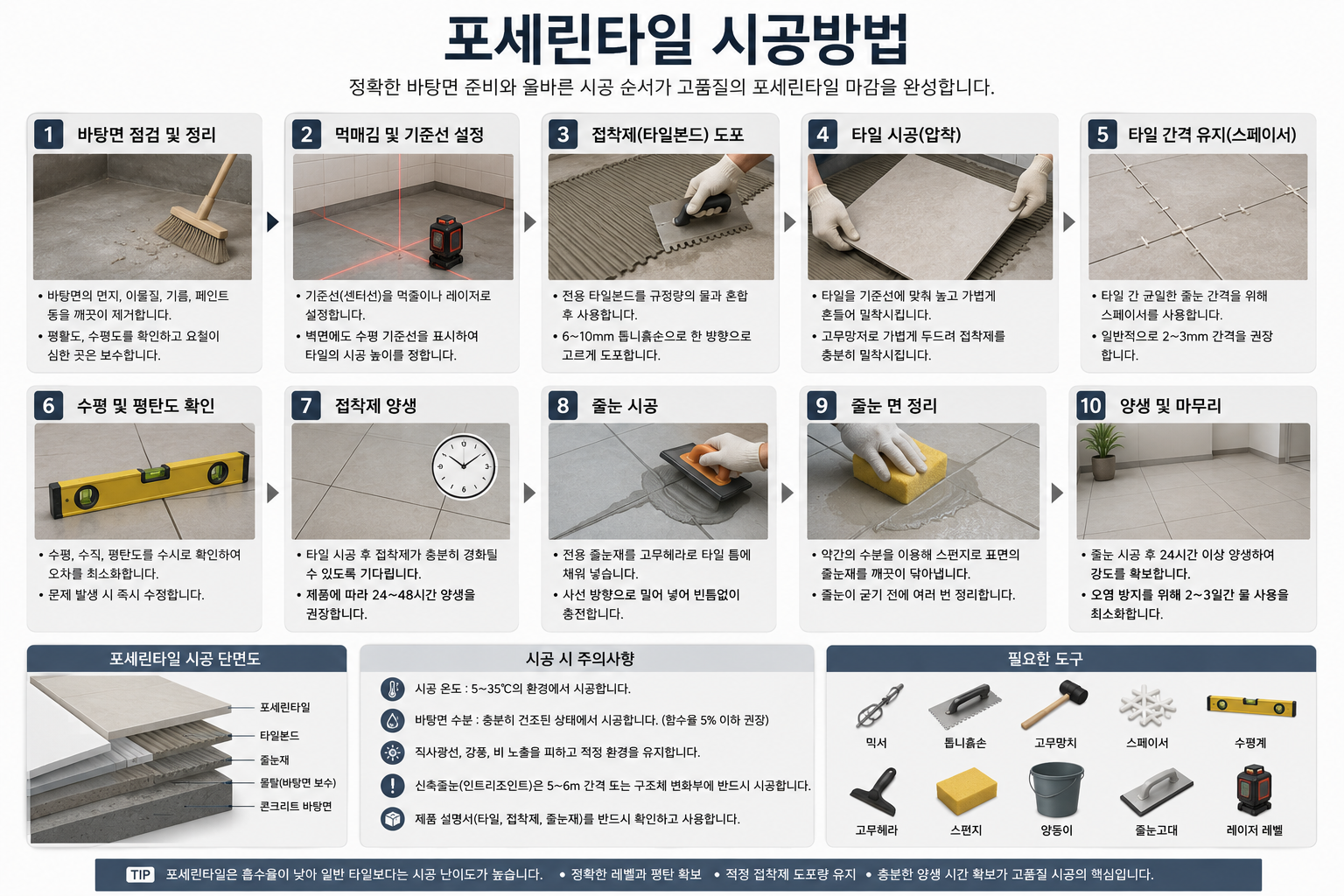 포세린타일 시공방법

정확한 바탕면 준비와 올바른 시공 순서가 고품질의 포세린타일 마감을 완성합니다.

1 바탕면 점검 및 정리

• 바탕면의 먼지, 이물질, 기름, 페인트 등을 깨끗이 제거합니다.
• 평활도, 수평도를 확인하고 요철이 심한 곳은 보수합니다.

2 먹매김 및 기준선 설정

• 기준선(센터선)을 먹줄이나 레이저로 설정합니다.
• 벽면에도 수평 기준선을 표시하여 타일의 시공 높이를 정합니다.

3 접착제(타일본드) 도포

• 전용 타일본드를 규정량의 물과 혼합 후 사용합니다.
• 6~10mm 톱니흙손으로 한 방향으로 고르게 도포합니다.

4 타일 시공(압착)

• 타일을 기준선에 맞춰 놓고 가볍게 흔들어 밀착시킵니다.
• 고무망치로 가볍게 두드려 접착제를 충분히 밀착시킵니다.

5 타일 간격 유지(스페이서)

• 타일 간 균일한 줄눈 간격을 위해 스페이서를 사용합니다.
• 일반적으로 2~3mm 간격을 권장합니다.

6 수평 및 평탄도 확인

• 수평, 수직, 평탄도를 수시로 확인하여 오차를 최소화합니다.
• 문제 발생 시 즉시 수정합니다.

7 접착제 양생

• 타일 시공 후 접착제가 충분히 경화될 수 있도록 기다립니다.
• 제품에 따라 24~48시간 양생을 권장합니다.

8 줄눈 시공

• 전용 줄눈재를 고무헤라로 타일 틈에 채워 넣습니다.
• 사선 방향으로 밀어 넣어 빈틈없이 충전합니다.

9 줄눈 면 정리

• 약간의 수분을 이용해 스펀지로 표면의 줄눈재를 깨끗이 닦아냅니다.
• 줄눈이 굳기 전에 여러 번 정리합니다.

10 양생 및 마무리

• 줄눈 시공 후 24시간 이상 양생하여 강도를 확보합니다.
• 오염 방지를 위해 2~3일간 물 사용을 최소화합니다.

포세린타일 시공 단면도

포세린타일
타일본드
줄눈재
몰탈(바탕면 보수)
콘크리트 바탕면

시공 시 주의사항

시공 온도 : 5~35℃의 환경에서 시공합니다.
바탕면 수분 : 충분히 건조된 상태에서 시공합니다. (함수율 5% 이하 권장)
직사광선, 강풍, 비 노출을 피하고 적정 환경을 유지합니다.
신축줄눈(인트리조인트)은 5~6m 간격 또는 구조체 변화부에 반드시 시공합니다.
제품 설명서(타일, 접착제, 줄눈재)를 반드시 확인하고 사용합니다.

필요한 도구

믹서
톱니흙손
고무망치
스페이서
수평계
고무헤라
스펀지
양동이
줄눈고대
레이저 레벨

TIP 포세린타일은 흡수율이 낮아 일반 타일보다는 시공 난이도가 높습니다. • 정확한 레벨과 평탄 확보 • 적정 접착제 도포량 유지 • 충분한 양생 시간 확보가 고품질 시공의 핵심입니다.