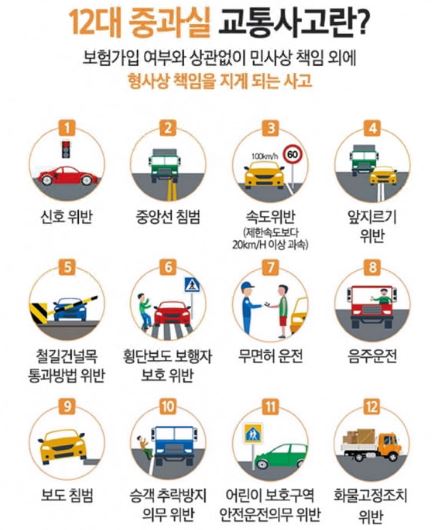 12대 중과실 교통사고란?

보험가입 여부와 상관없이 민사상 책임 외에
형사상 책임을 지게 되는 사고

1
신호 위반

2
중앙선 침범

3
100km/h
60
속도위반
(제한속도보다 20km/H 이상 과속)

4
앞지르기 위반

5
철길건널목 통과방법 위반

6
횡단보도 보행자 보호 위반

7
무면허 운전

8
음주운전

9
보도 침범

10
승객 추락방지 의무 위반

11
어린이 보호구역 안전운전의무 위반

12
화물고정조치 위반