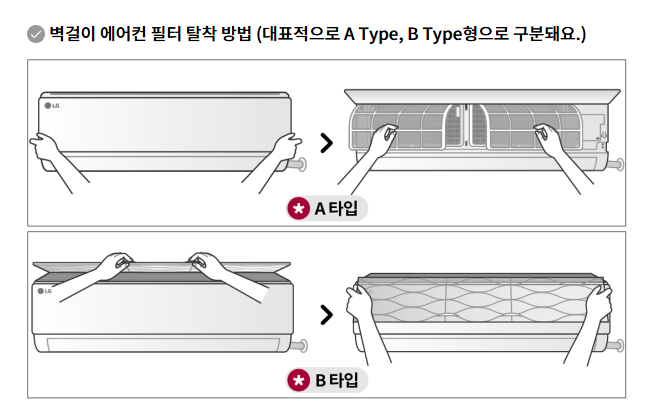 벽걸이 에어컨 필터 탈착 방법 (대표적으로 A Type, B Type형으로 구분돼요.)

LG

A 타입

LG

B 타입