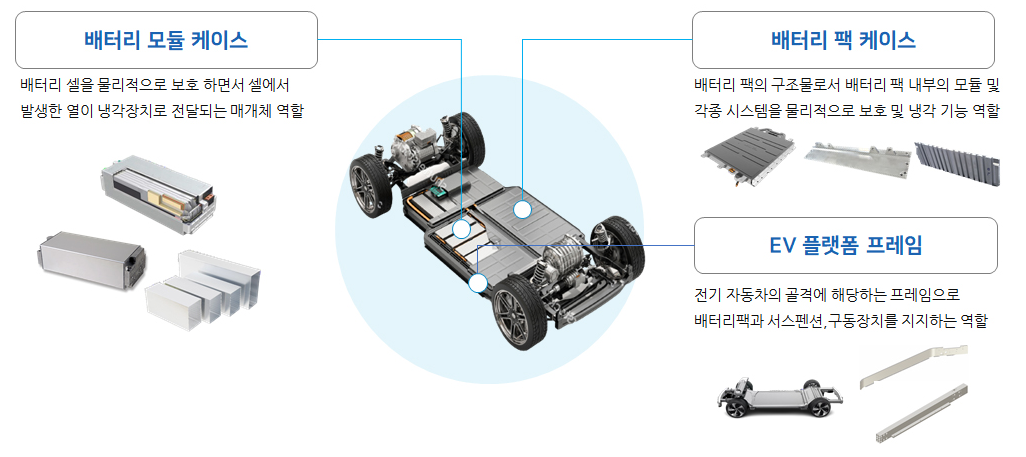 배터리 모듈 케이스

배터리 셀을 물리적으로 보호 하면서 셀에서 발생한 열이 냉각장치로 전달되는 매개체 역할

배터리 팩 케이스

배터리 팩의 구조물로서 배터리 팩 내부의 모듈 및 각종 시스템을 물리적으로 보호 및 냉각 기능 역할

EV 플랫폼 프레임

전기 자동차의 골격에 해당하는 프레임으로 배터리팩과 서스펜션, 구동장치를 지지하는 역할