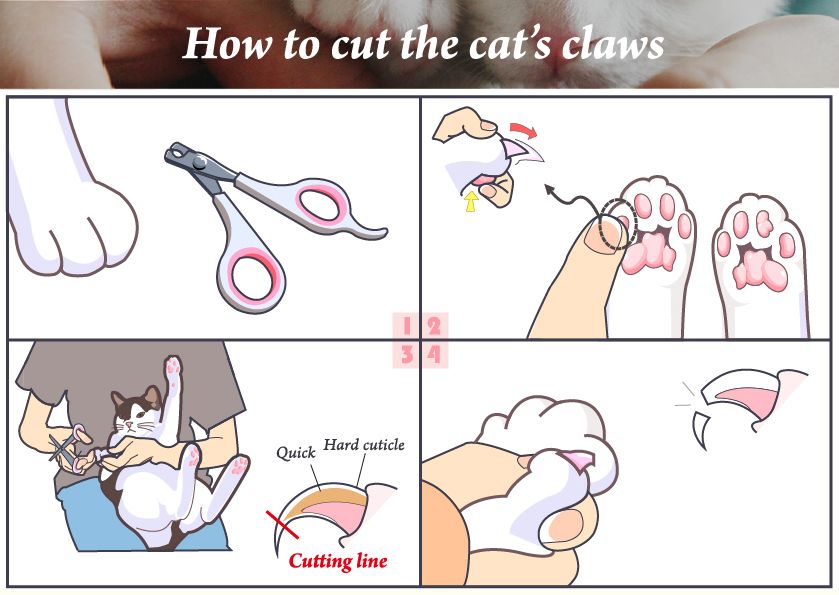 How to cut the cat's claws

1 2
3 4

Quick
Hard cuticle
Cutting line