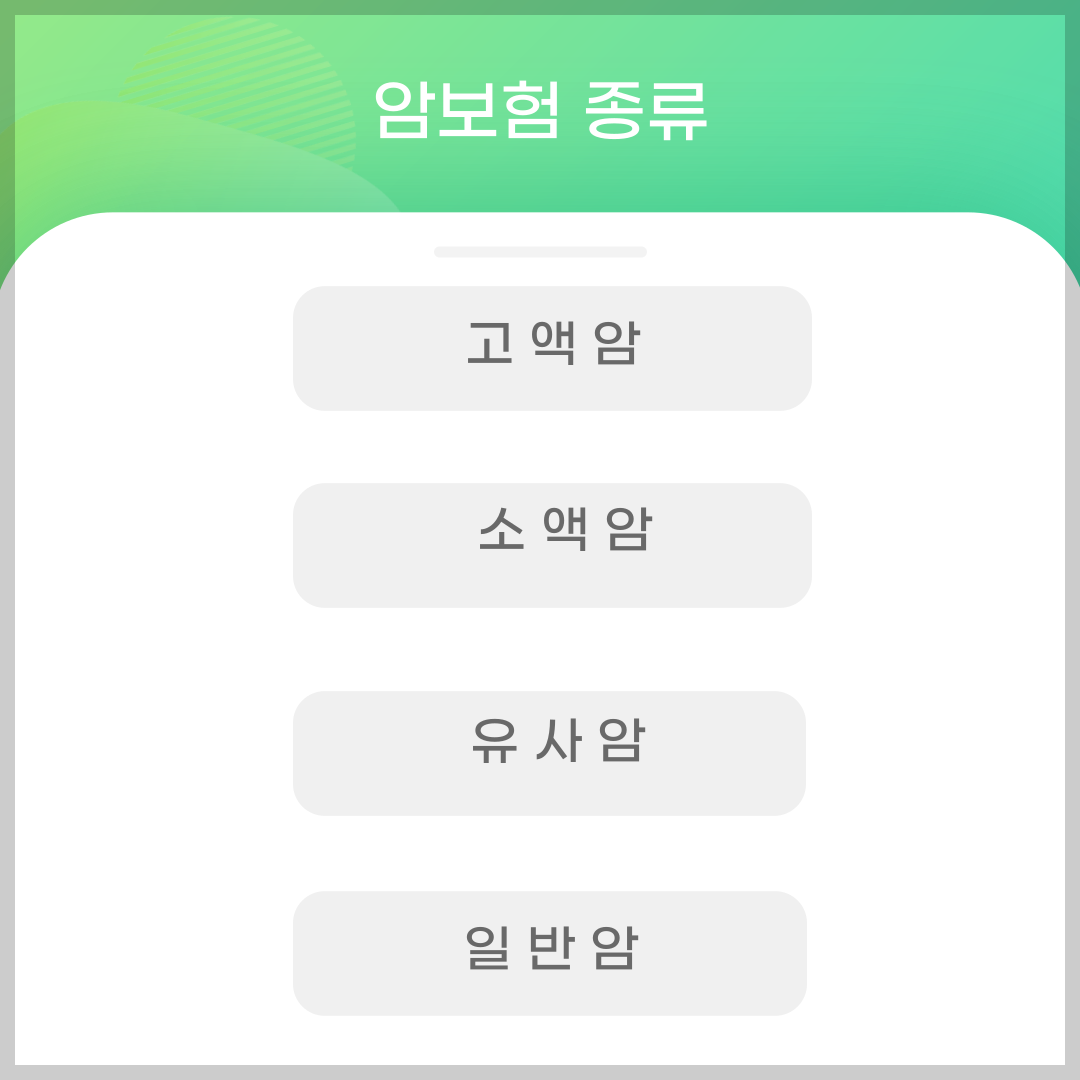 암보험 종류

고 액 암

소 액 암

유 사 암

일 반 암