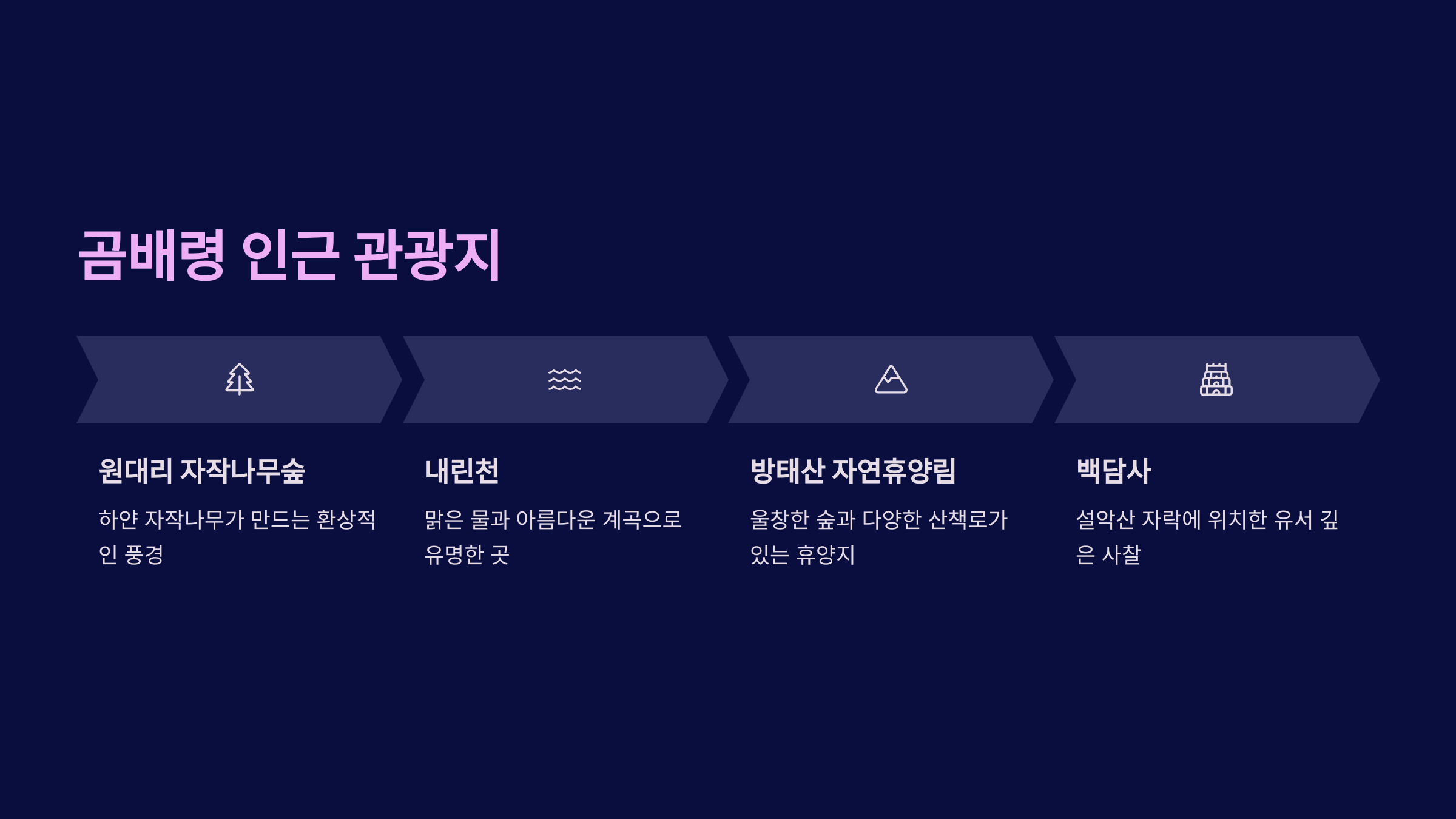 곰배령 인근 관광지

원대리 자작나무숲

하얀 자작나무가 만드는 환상적인 풍경

내린천

맑은 물과 아름다운 계곡으로 유명한 곳

방태산 자연휴양림

울창한 숲과 다양한 산책로가 있는 휴양지

백담사

설악산 자락에 위치한 유서 깊은 사찰