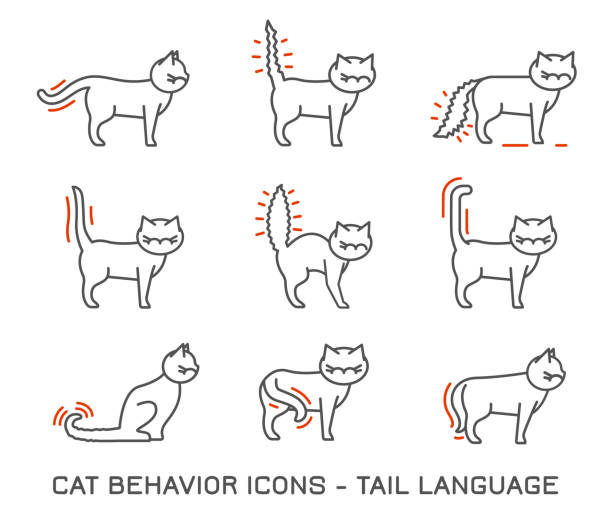 CAT BEHAVIOR ICONS - TAIL LANGUAGE