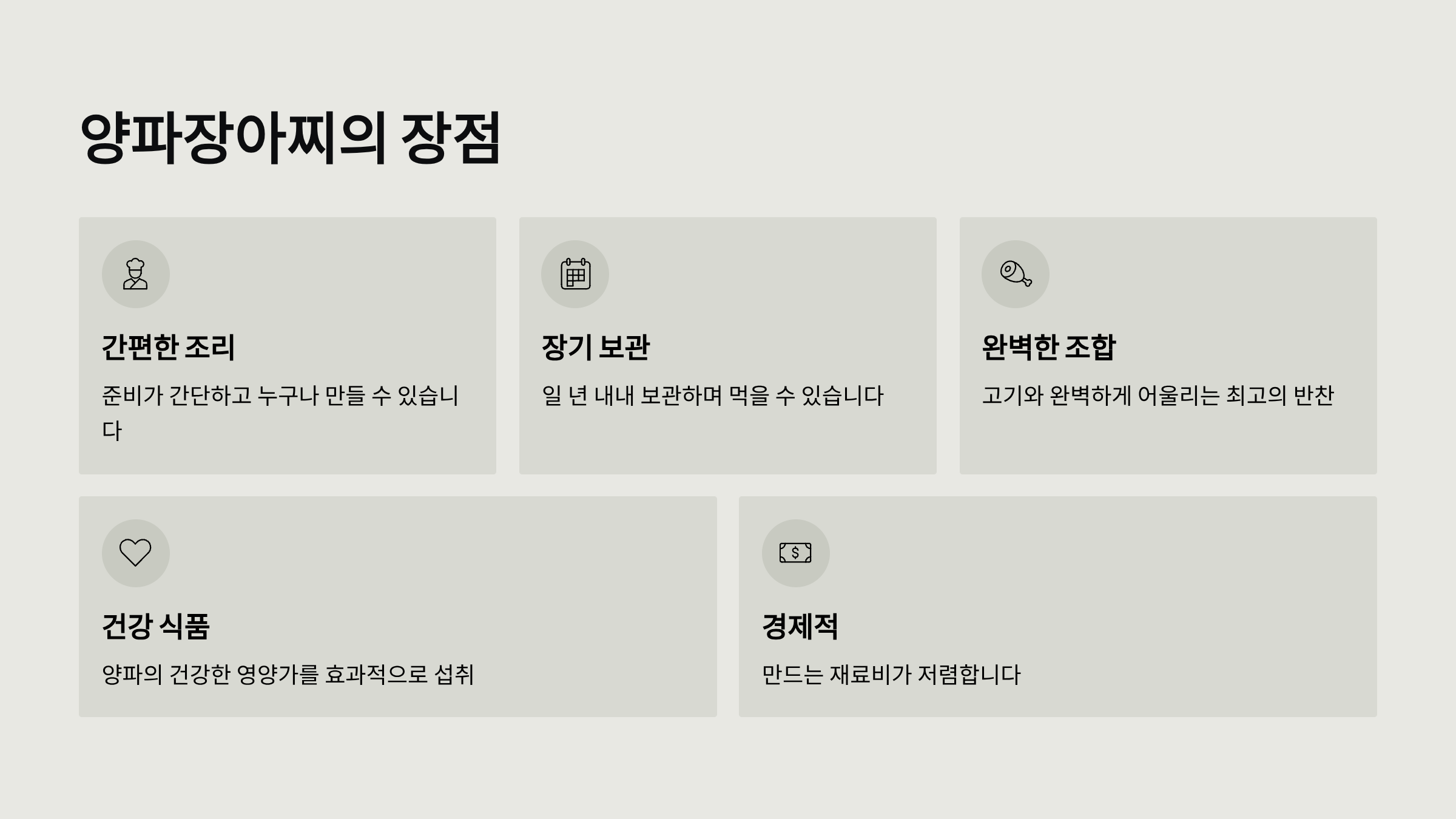 양파장아찌의 장점

간편한 조리

준비가 간단하고 누구나 만들 수 있습니다

장기 보관

일 년 내내 보관하며 먹을 수 있습니다

완벽한 조합

고기와 완벽하게 어울리는 최고의 반찬

건강 식품

양파의 건강한 영양가를 효과적으로 섭취

경제적

만드는 재료비가 저렴합니다