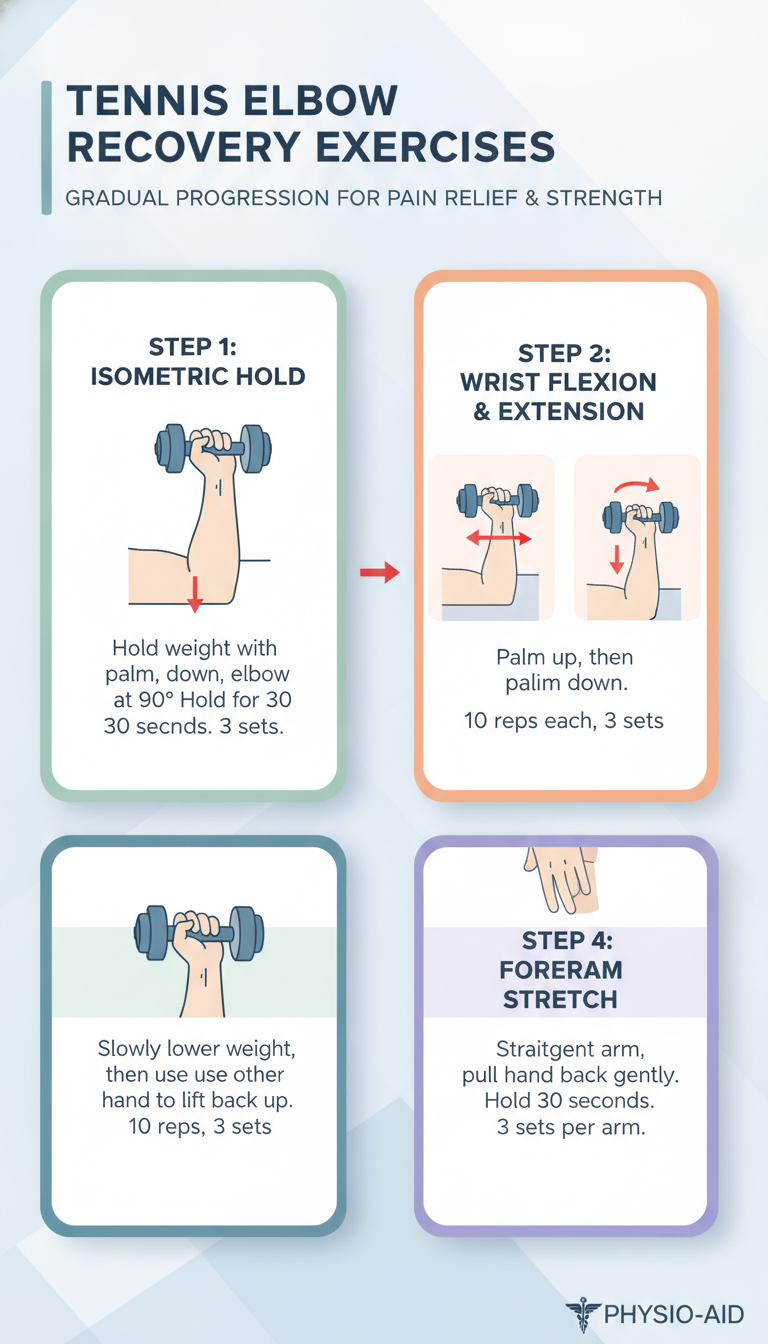 TENNIS ELBOW RECOVERY EXERCISES

GRADUAL PROGRESSION FOR PAIN RELIEF & STRENGTH

STEP 1: ISOMETRIC HOLD

Hold weight with palm, down, elbow at 90° Hold for 30 30 secnds. 3 sets.

STEP 2: WRIST FLEXION & EXTENSION

Palm up, then palim down.

10 reps each, 3 sets

Slowly lower weight, then use use other hand to lift back up. 10 reps, 3 sets

STEP 4: FORERAM STRETCH

Straitgent arm, pull hand back gently. Hold 30 seconds. 3 sets per arm.

PHYSIO-AID