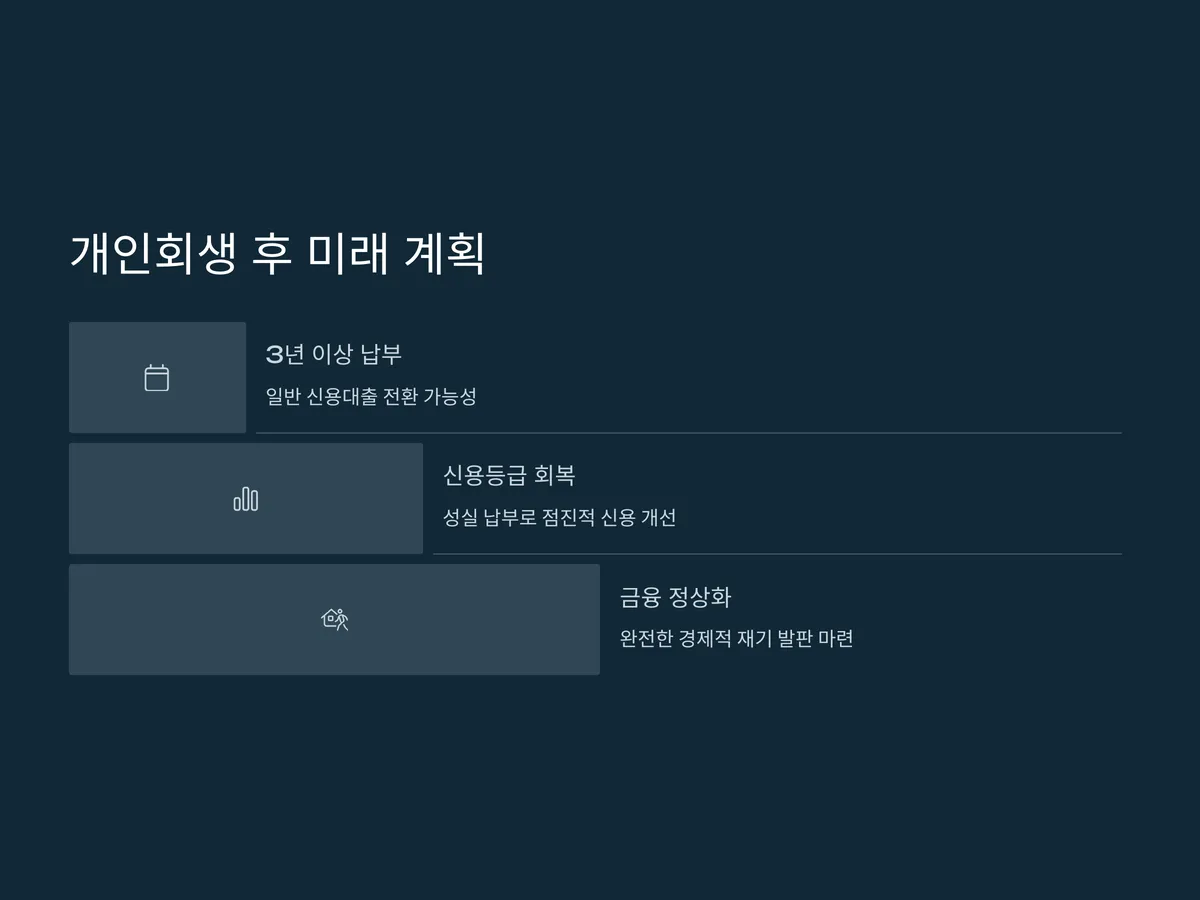 개인회생 후 미래 계획

3년 이상 납부

일반 신용대출 전환 가능성

신용등급 회복

성실 납부로 점진적 신용 개선

금융 정상화

완전한 경제적 재기 발판 마련