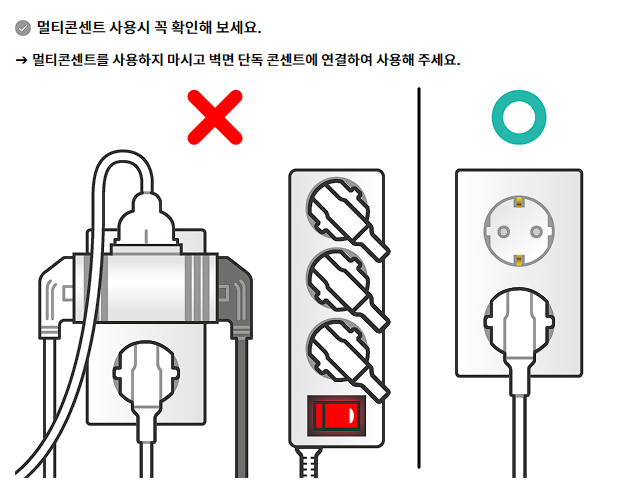 멀티콘센트 사용시 꼭 확인해 보세요.

→ 멀티콘센트를 사용하지 마시고 벽면 단독 콘센트에 연결하여 사용해 주세요.