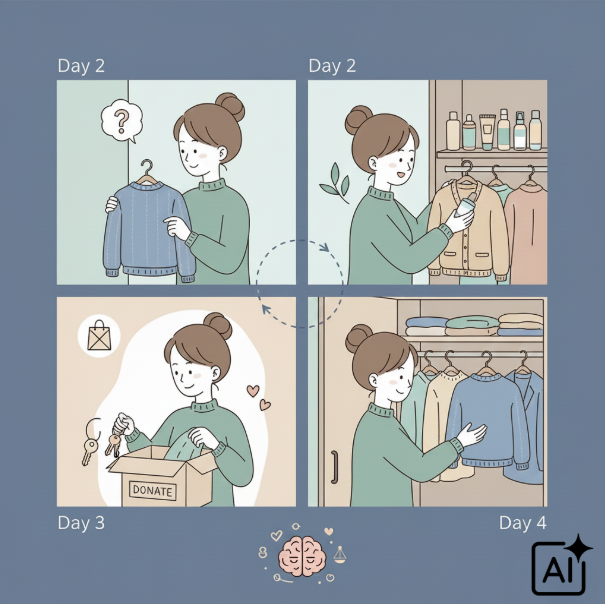 Day 2

Day 2

?

DONATE

Day 3

Day 4

AI