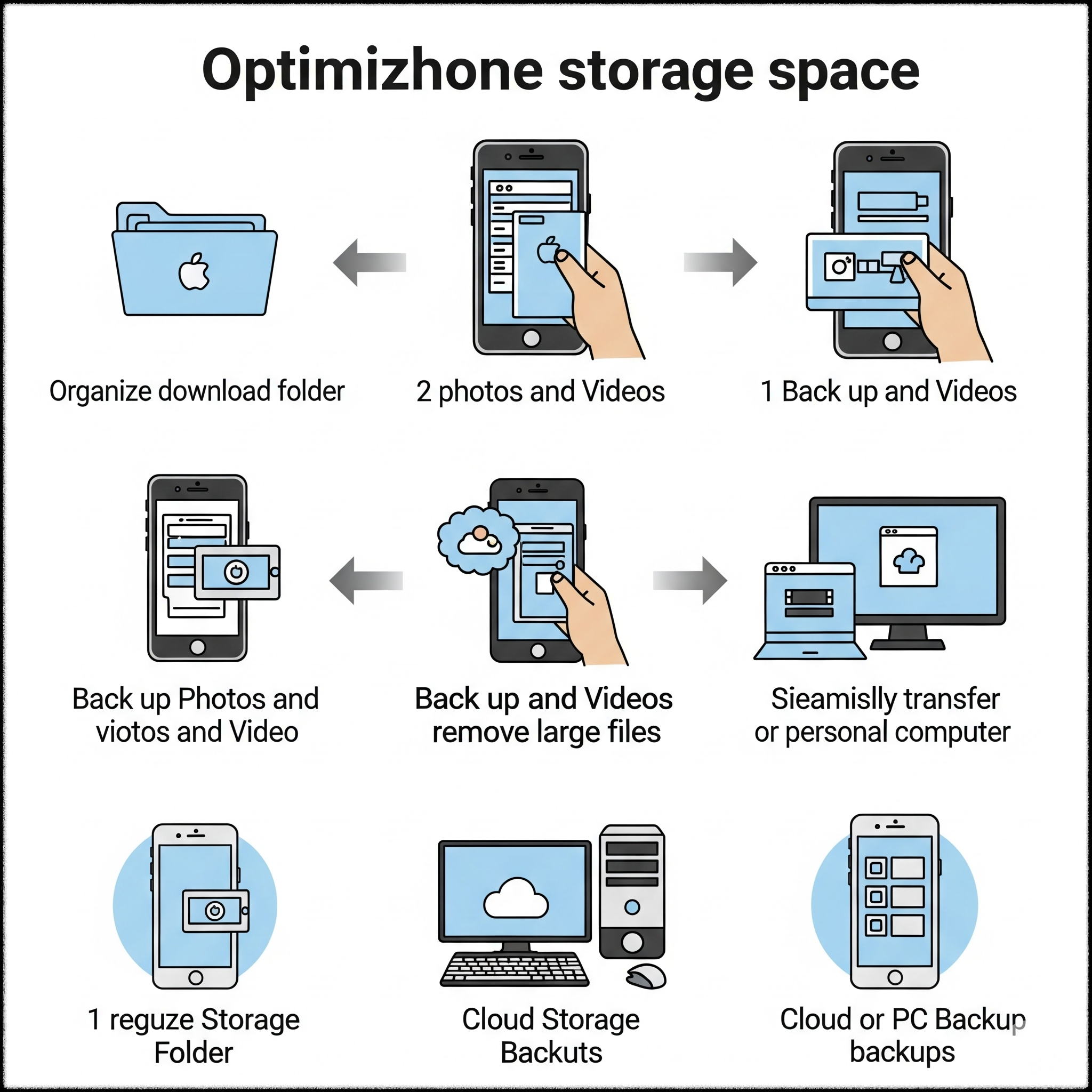 Optimizhone storage space

Organize download folder

2 photos and Videos

1 Back up and Videos

Back up Photos and viotos and Video

Back up and Videos remove large files

Sieamislly transfer or personal computer

1 reguze Storage Folder

Cloud Storage Backuts

Cloud or PC Backup backups