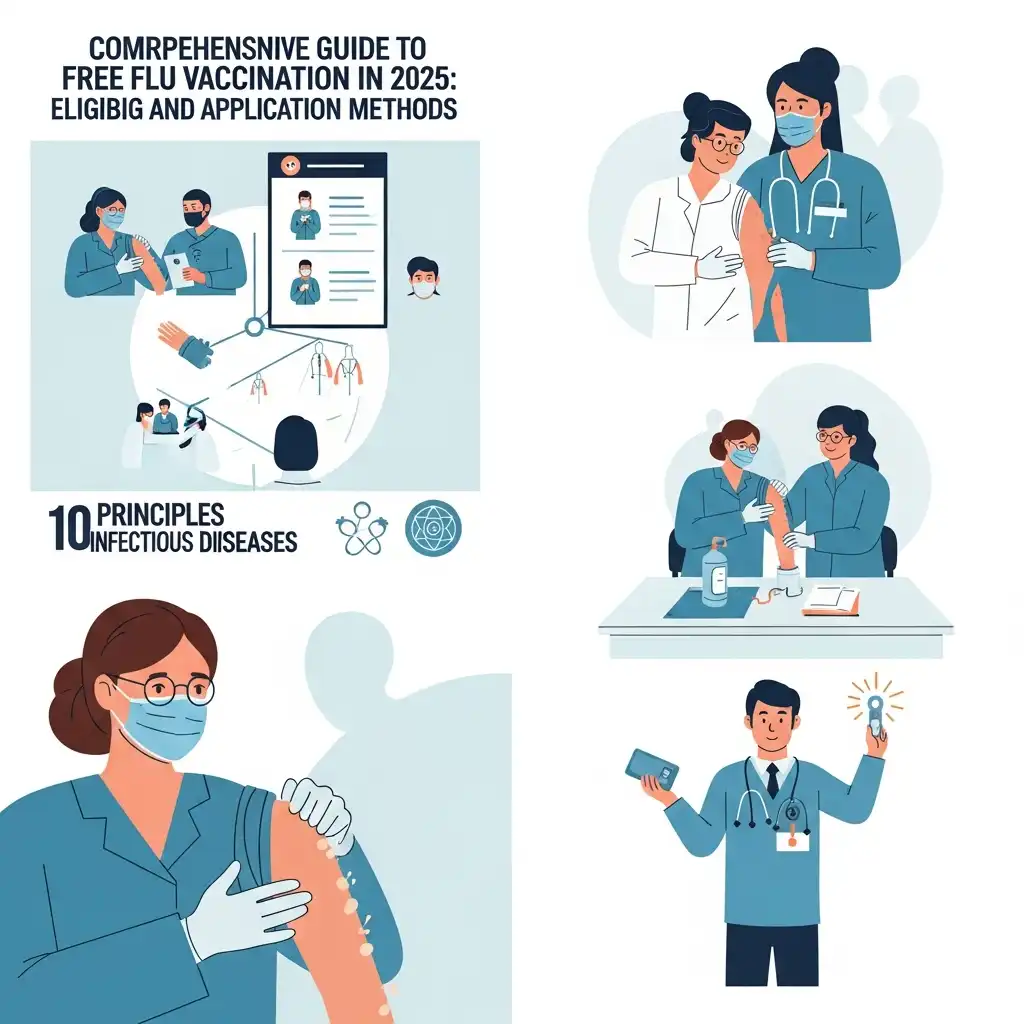 COMRPEHENSNIVE GUIDE TO FREE FLU VACCINATION IN 2025: ELIGIBIG AND APPLICATION METHODS

10 PRINCIPLES INFECTIOUS DIISEASES