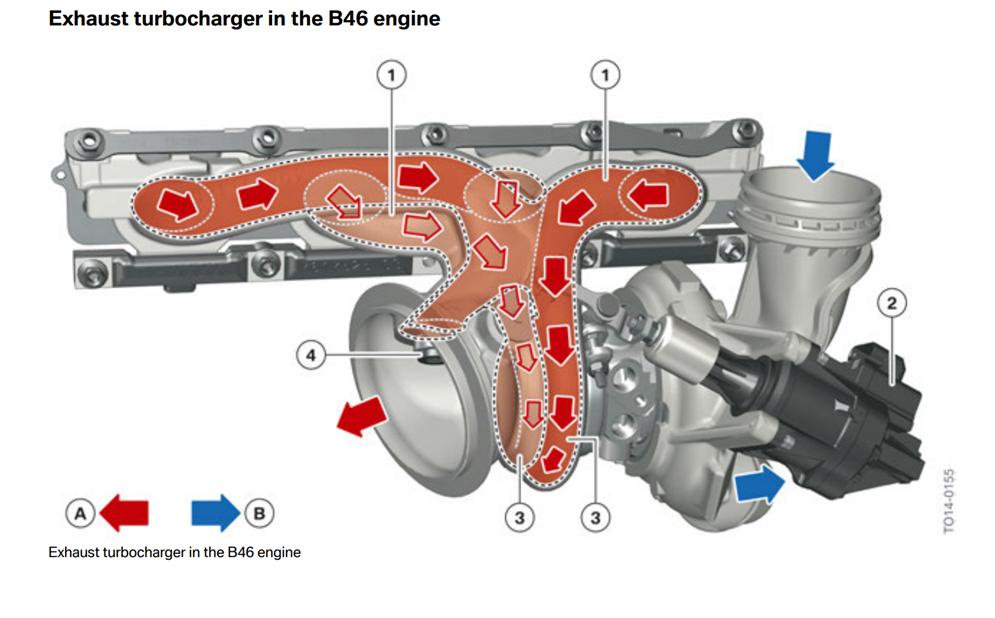 Exhaust turbocharger in the B46 engine

1
1
2
4
3
3
A
B
TO14-0155

Exhaust turbocharger in the B46 engine