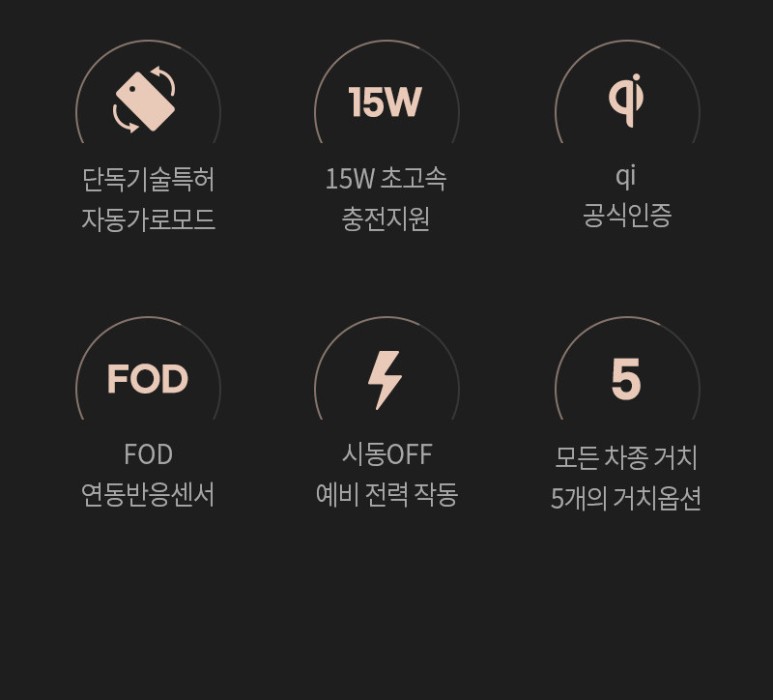 단독기술특허
자동가로모드

15W

15W 초고속
충전지원

qi

qi
공식인증

FOD

FOD
연동반응센서

시동OFF
예비 전력 작동

5

모든 차종 거치
5개의 거치옵션