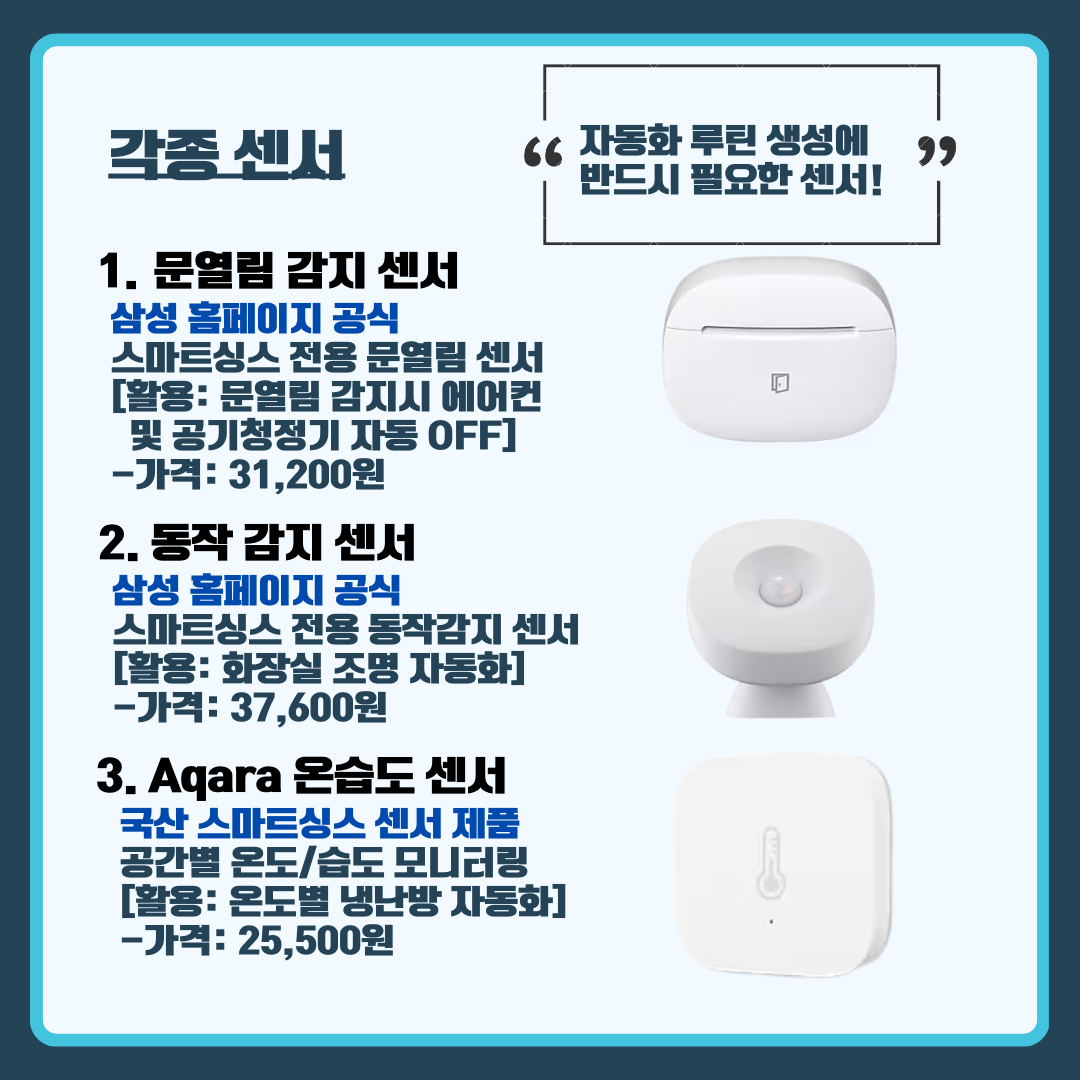 각종 센서

“ 자동화 루틴 생성에 반드시 필요한 센서! ”

1. 문열림 감지 센서
삼성 홈페이지 공식
스마트싱스 전용 문열림 센서
[활용: 문열림 감지시 에어컨 및 공기청정기 자동 OFF]
-가격: 31,200원

2. 동작 감지 센서
삼성 홈페이지 공식
스마트싱스 전용 동작감지 센서
[활용: 화장실 조명 자동화]
-가격: 37,600원

3. Aqara 온습도 센서
국산 스마트싱스 센서 제품
공간별 온도/습도 모니터링
[활용: 온도별 냉난방 자동화]
-가격: 25,500원