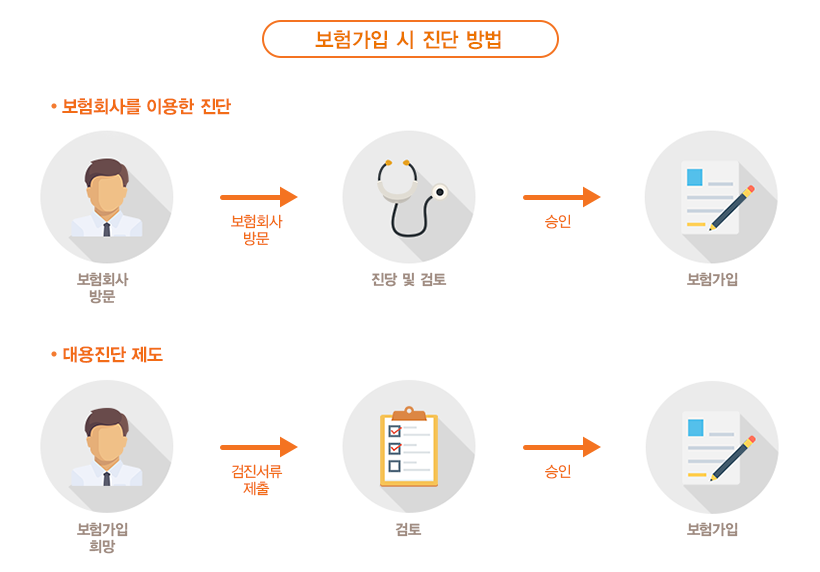 보험가입 시 진단 방법

• 보험회사를 이용한 진단

보험회사 방문

보험회사 방문

진당 및 검토

승인

보험가입

• 대용진단 제도

보험가입 희망

검진서류 제출

검토

승인

보험가입