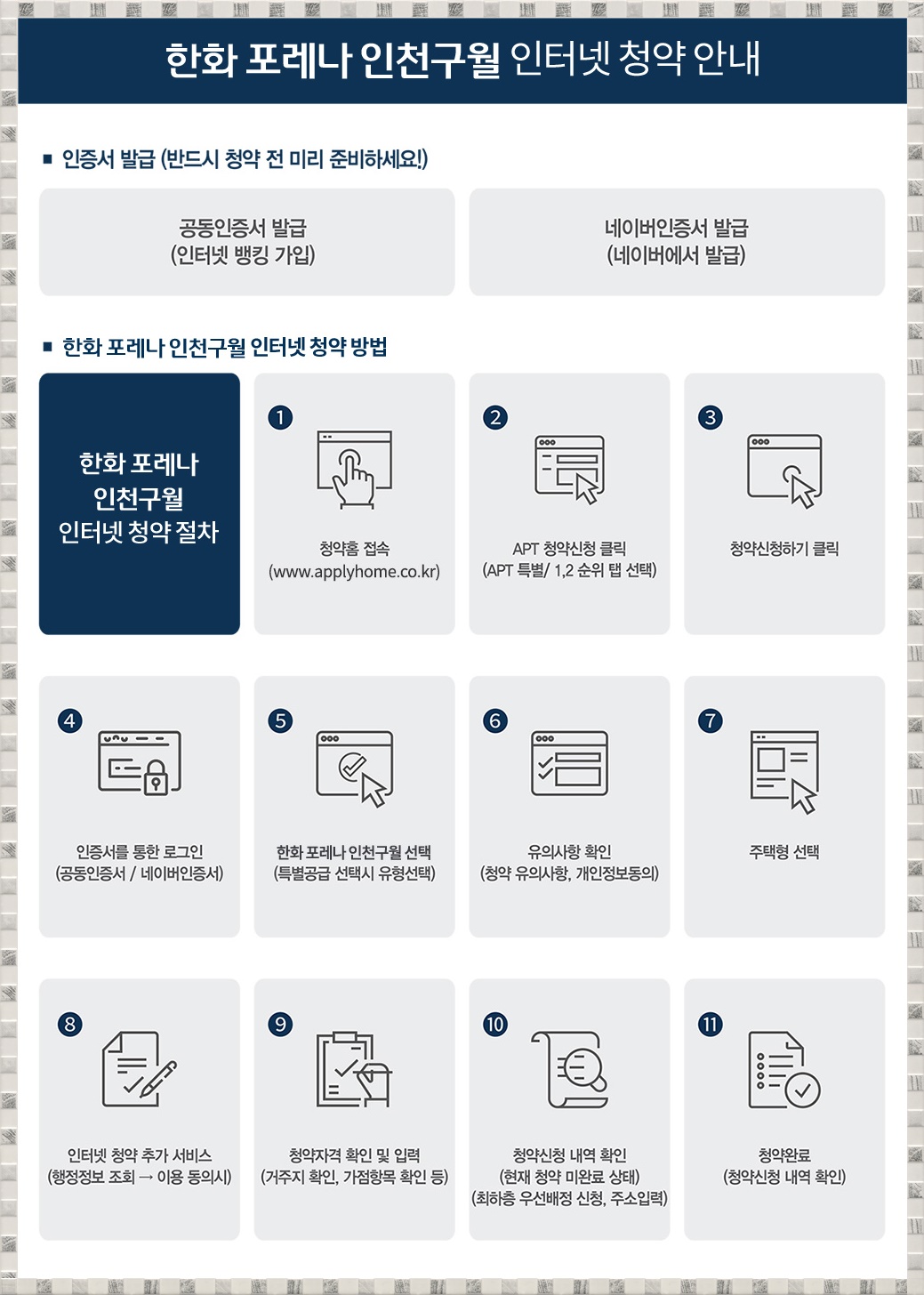 한화 포레나 인천구월 인터넷 청약 안내

■ 인증서 발급 (반드시 청약 전 미리 준비하세요!)

공동인증서 발급
(인터넷 뱅킹 가입)

네이버인증서 발급
(네이버에서 발급)

■ 한화 포레나 인천구월 인터넷 청약 방법

한화 포레나
인천구월
인터넷 청약 절차

1
청약홈 접속
(www.applyhome.co.kr)

2
APT 청약신청 클릭
(APT 특별/ 1,2 순위 탭 선택)

3
청약신청하기 클릭

4
인증서를 통한 로그인
(공동인증서 / 네이버인증서)

5
한화 포레나 인천구월 선택
(특별공급 선택시 유형선택)

6
유의사항 확인
(청약 유의사항, 개인정보동의)

7
주택형 선택

8
인터넷 청약 추가 서비스
(행정정보 조회 → 이용 동의시)

9
청약자격 확인 및 입력
(거주지 확인, 가점항목 확인 등)

10
청약신청 내역 확인
(현재 청약 미완료 상태)
(최하층 우선배정 신청, 주소입력)

11
청약완료
(청약신청 내역 확인)