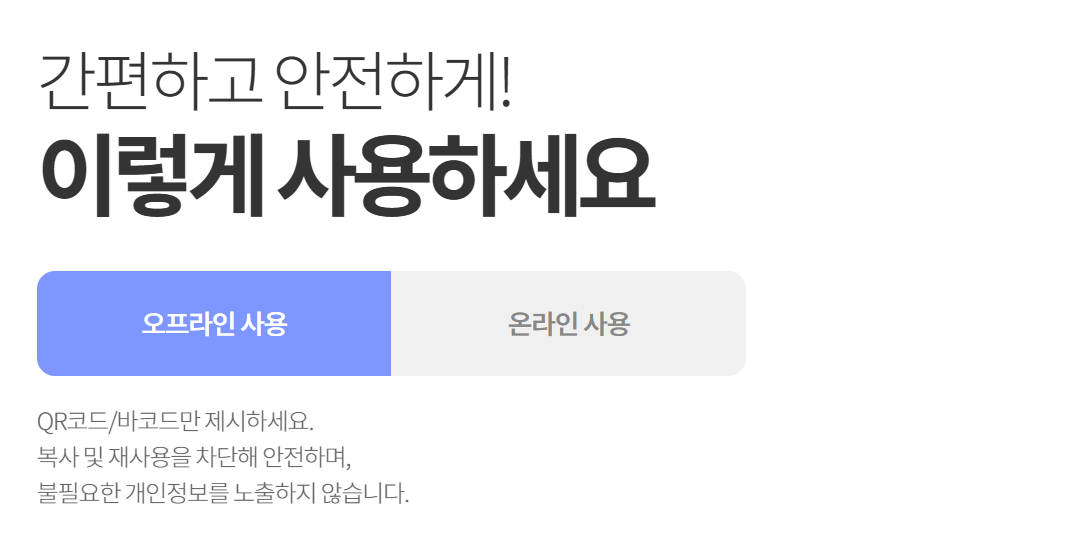 간편하고 안전하게!
이렇게 사용하세요

오프라인 사용
온라인 사용

QR코드/바코드만 제시하세요.
복사 및 재사용을 차단해 안전하며,
불필요한 개인정보를 노출하지 않습니다.