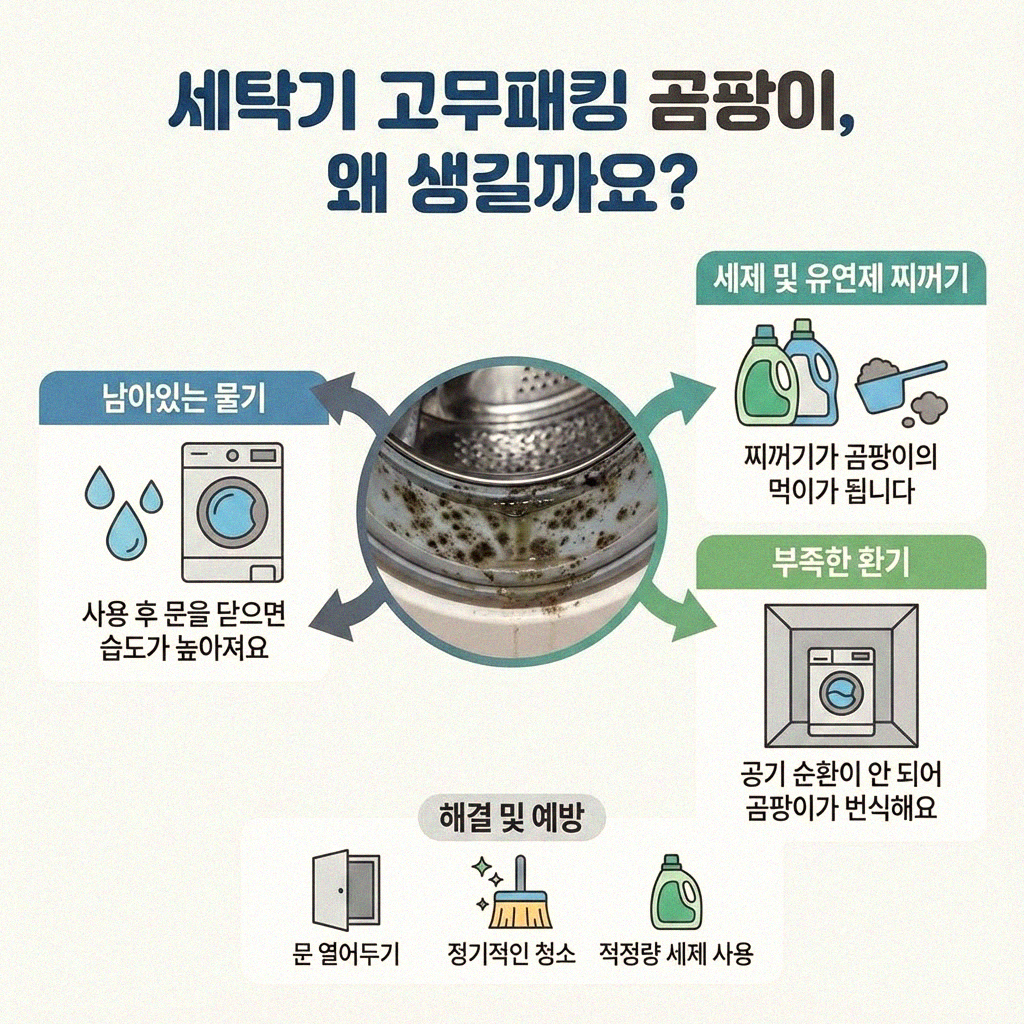 세탁기 고무패킹 곰팡이,
왜 생길까요?

남아있는 물기

사용 후 문을 닫으면 습도가 높아져요

세제 및 유연제 찌꺼기

찌꺼기가 곰팡이의 먹이가 됩니다

부족한 환기

공기 순환이 안 되어 곰팡이가 번식해요

해결 및 예방

문 열어두기

정기적인 청소

적정량 세제 사용