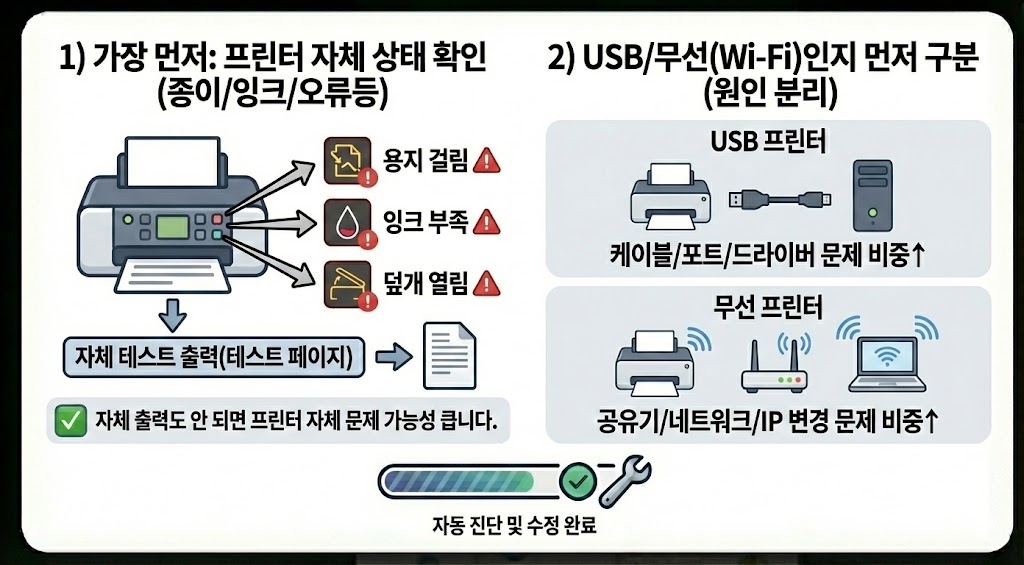 1) 가장 먼저: 프린터 자체 상태 확인 (종이/잉크/오류등)

용지 걸림

잉크 부족

덮개 열림

자체 테스트 출력(테스트 페이지)

자체 출력도 안 되면 프린터 자체 문제 가능성 큽니다.

2) USB/무선(Wi-Fi)인지 먼저 구분 (원인 분리)

USB 프린터

케이블/포트/드라이버 문제 비중↑

무선 프린터

공유기/네트워크/IP 변경 문제 비중↑

자동 진단 및 수정 완료