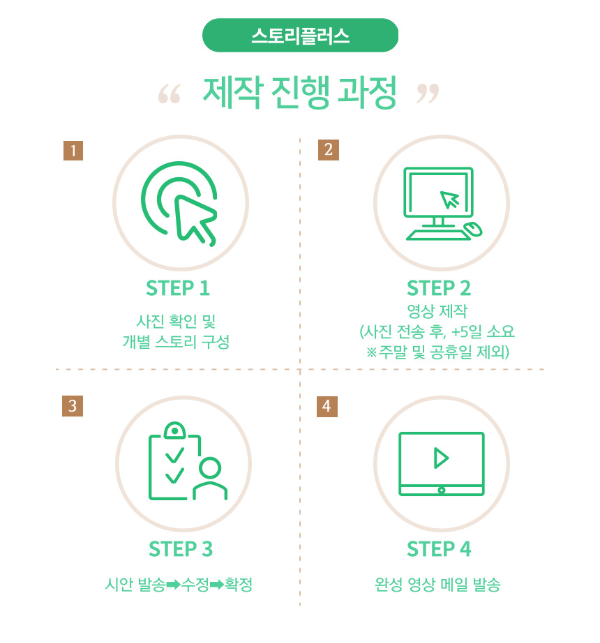 스토리플러스

“ 제작 진행 과정 ”

1

STEP 1

사진 확인 및 개별 스토리 구성

2

STEP 2

영상 제작 (사진 전송 후, +5일 소요 ※주말 및 공휴일 제외)

3

STEP 3

시안 발송➡수정➡확정

4

STEP 4

완성 영상 메일 발송