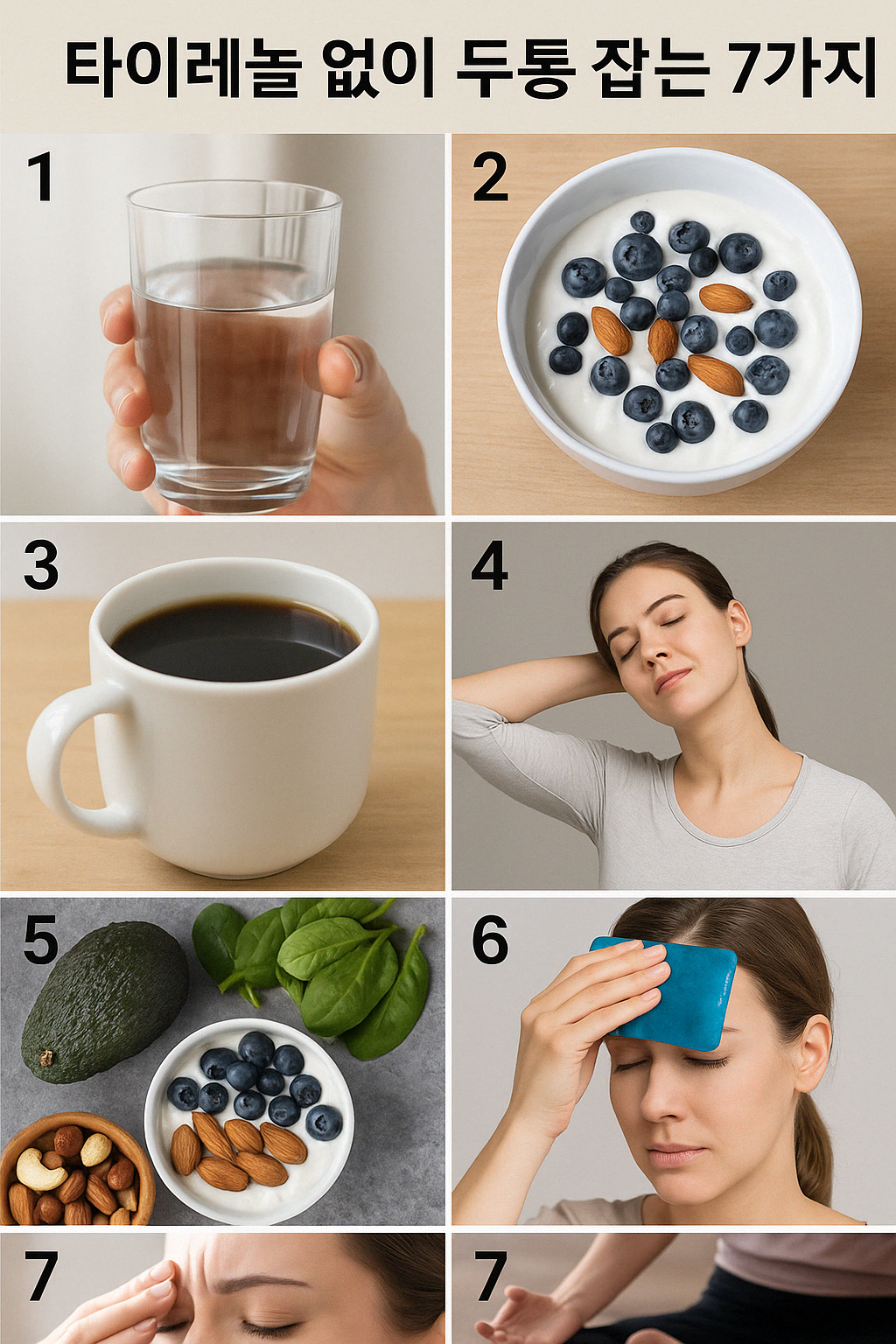 타이레놀 없이 두통 잡는 7가지

1

2

3

4

5

6

7

7