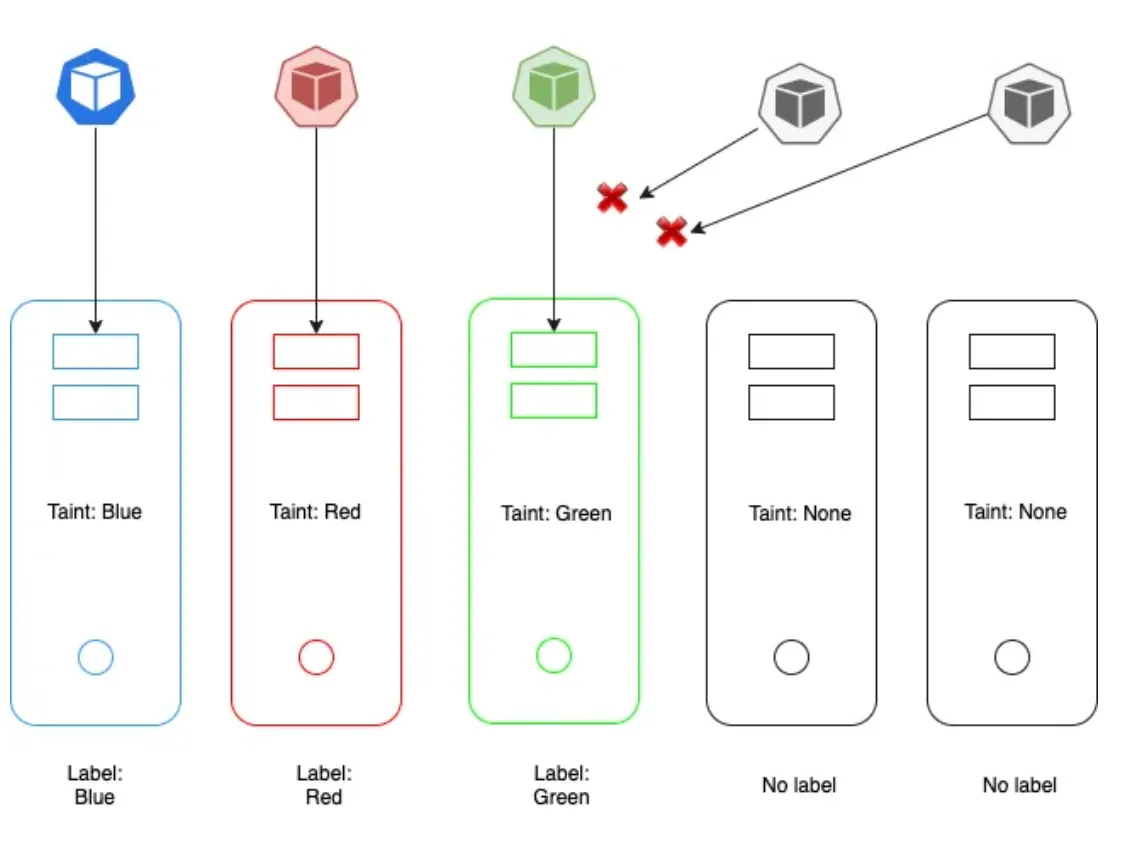 Taint: Blue

Taint: Red

Taint: Green

Taint: None

Taint: None

Label: Blue

Label: Red

Label: Green

No label

No label