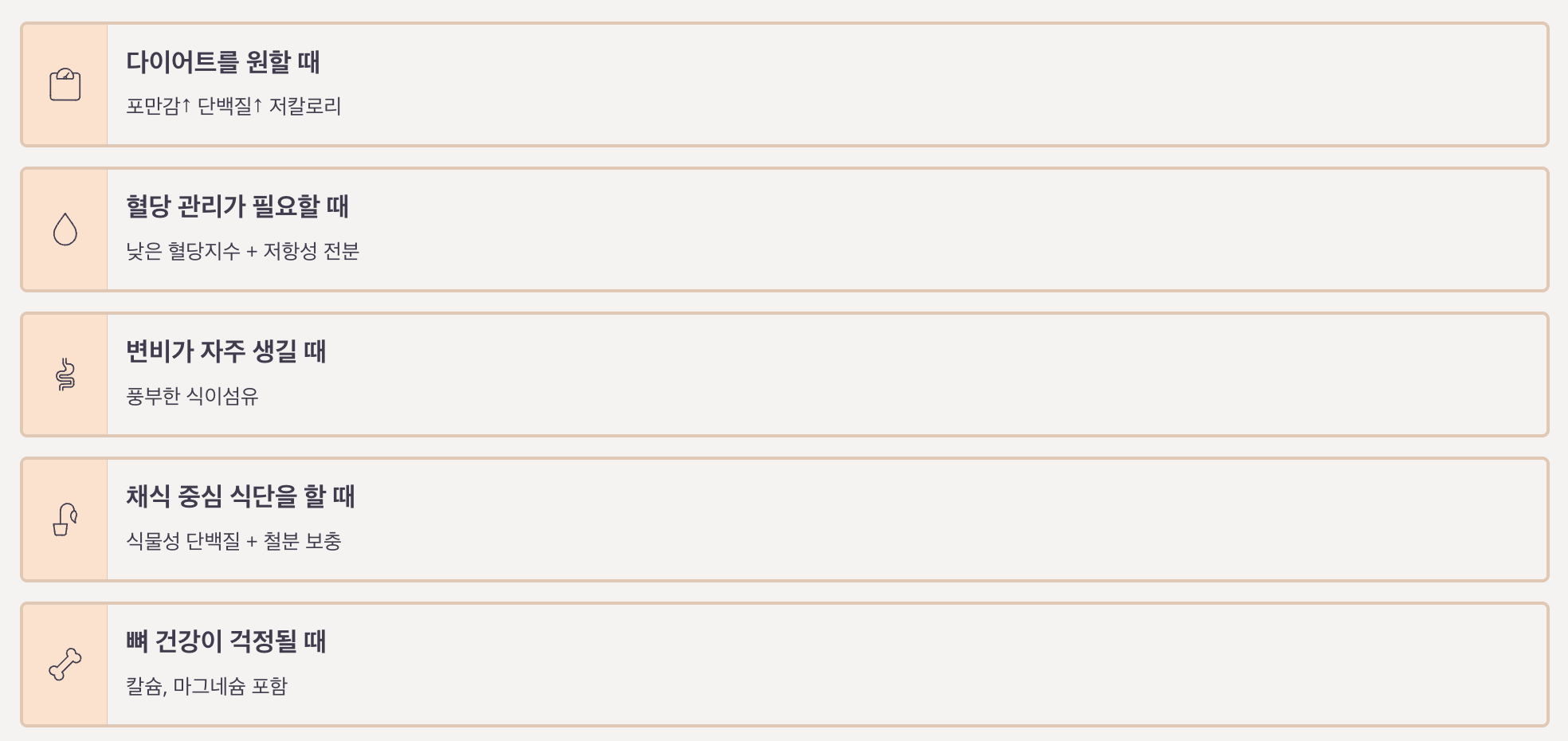 다이어트를 원할 때

포만감↑ 단백질↑ 저칼로리

혈당 관리가 필요할 때

낮은 혈당지수 + 저항성 전분

변비가 자주 생길 때

풍부한 식이섬유

채식 중심 식단을 할 때

식물성 단백질 + 철분 보충

뼈 건강이 걱정될 때

칼슘, 마그네슘 포함