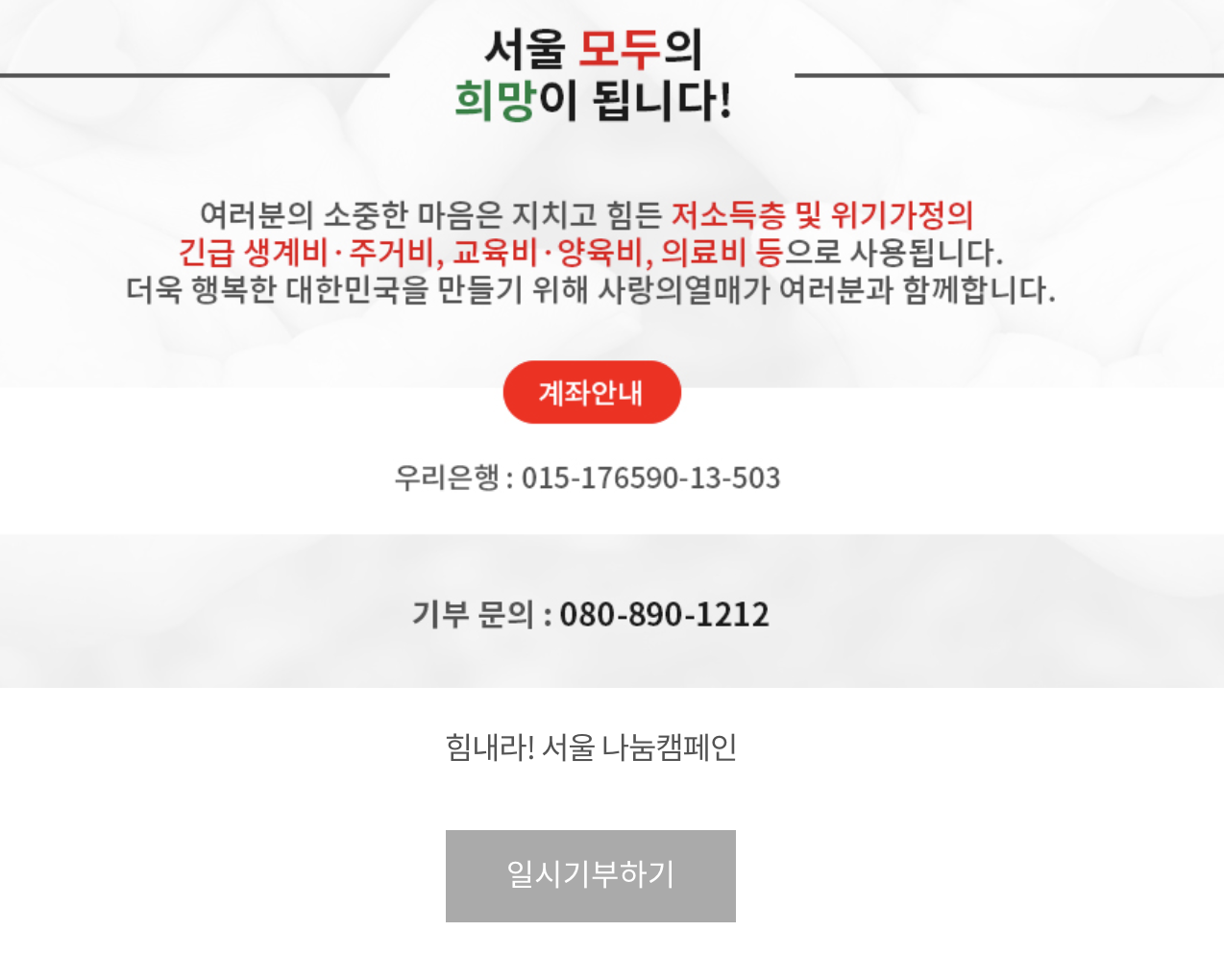 서울 모두의
희망이 됩니다!

여러분의 소중한 마음은 지치고 힘든 저소득층 및 위기가정의 긴급 생계비·주거비, 교육비·양육비, 의료비 등으로 사용됩니다. 더욱 행복한 대한민국을 만들기 위해 사랑의열매가 여러분과 함께합니다.

계좌안내

우리은행 : 015-176590-13-503

기부 문의 : 080-890-1212

힘내라! 서울 나눔캠페인

일시기부하기