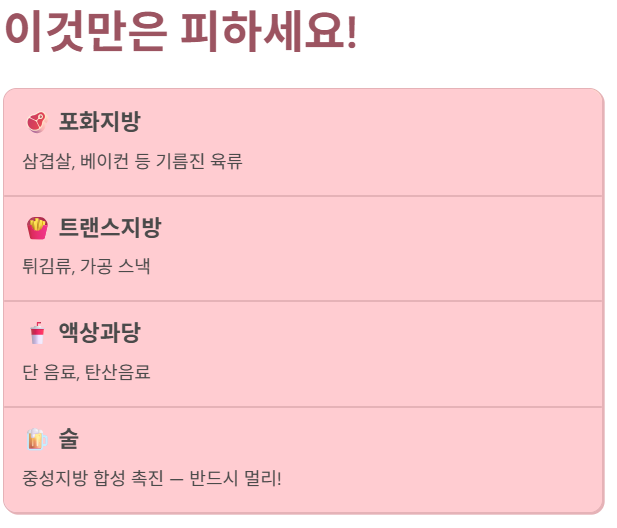 이것만은 피하세요!

포화지방

삼겹살, 베이컨 등 기름진 육류

트랜스지방

튀김류, 가공 스낵

액상과당

단 음료, 탄산음료

술

중성지방 합성 촉진 — 반드시 멀리!