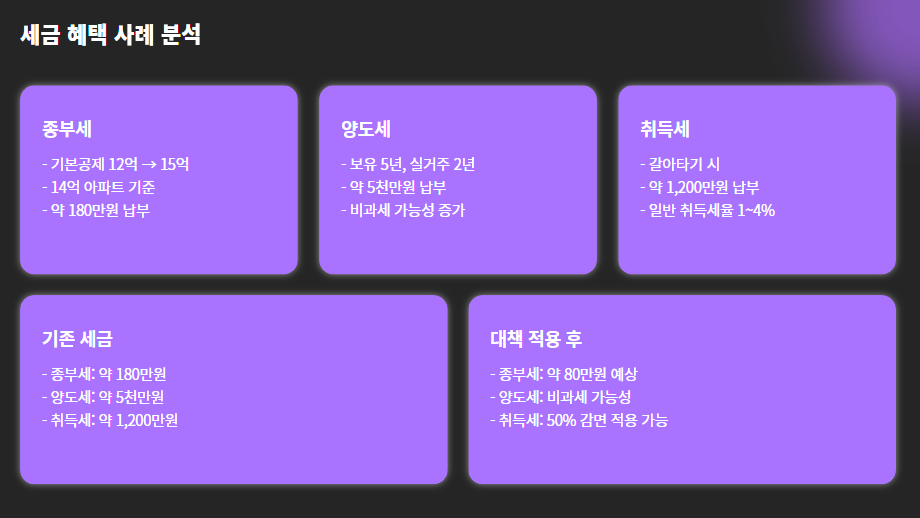 세금 혜택 사례 분석

종부세

- 기본공제 12억 → 15억
- 14억 아파트 기준
- 약 180만원 납부

양도세

- 보유 5년, 실거주 2년
- 약 5천만원 납부
- 비과세 가능성 증가

취득세

- 갈아타기 시
- 약 1,200만원 납부
- 일반 취득세율 1~4%

기존 세금

- 종부세: 약 180만원
- 양도세: 약 5천만원
- 취득세: 약 1,200만원

대책 적용 후

- 종부세: 약 80만원 예상
- 양도세: 비과세 가능성
- 취득세: 50% 감면 적용 가능