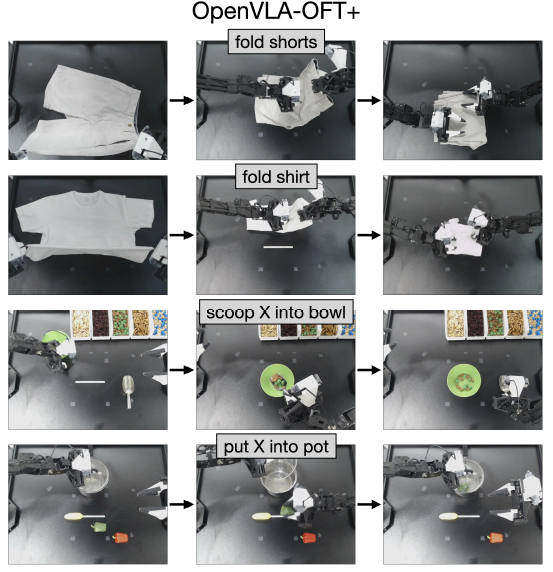 OpenVLA-OFT+

fold shorts

fold shirt

scoop X into bowl

put X into pot