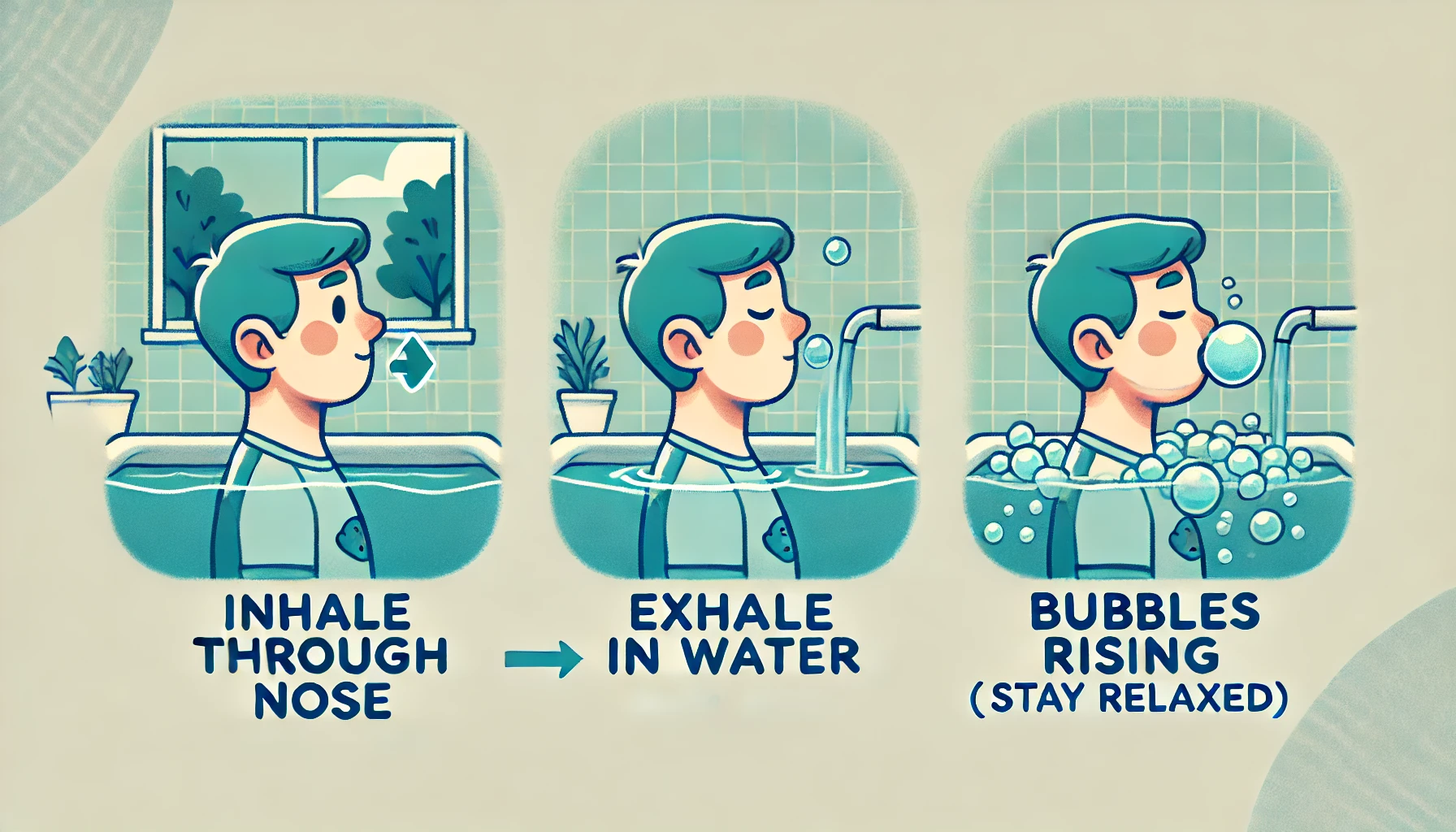 INHALE THROUGH NOSE

EXHALE IN WATER

BUBBLES RISING (STAY RELAXED)