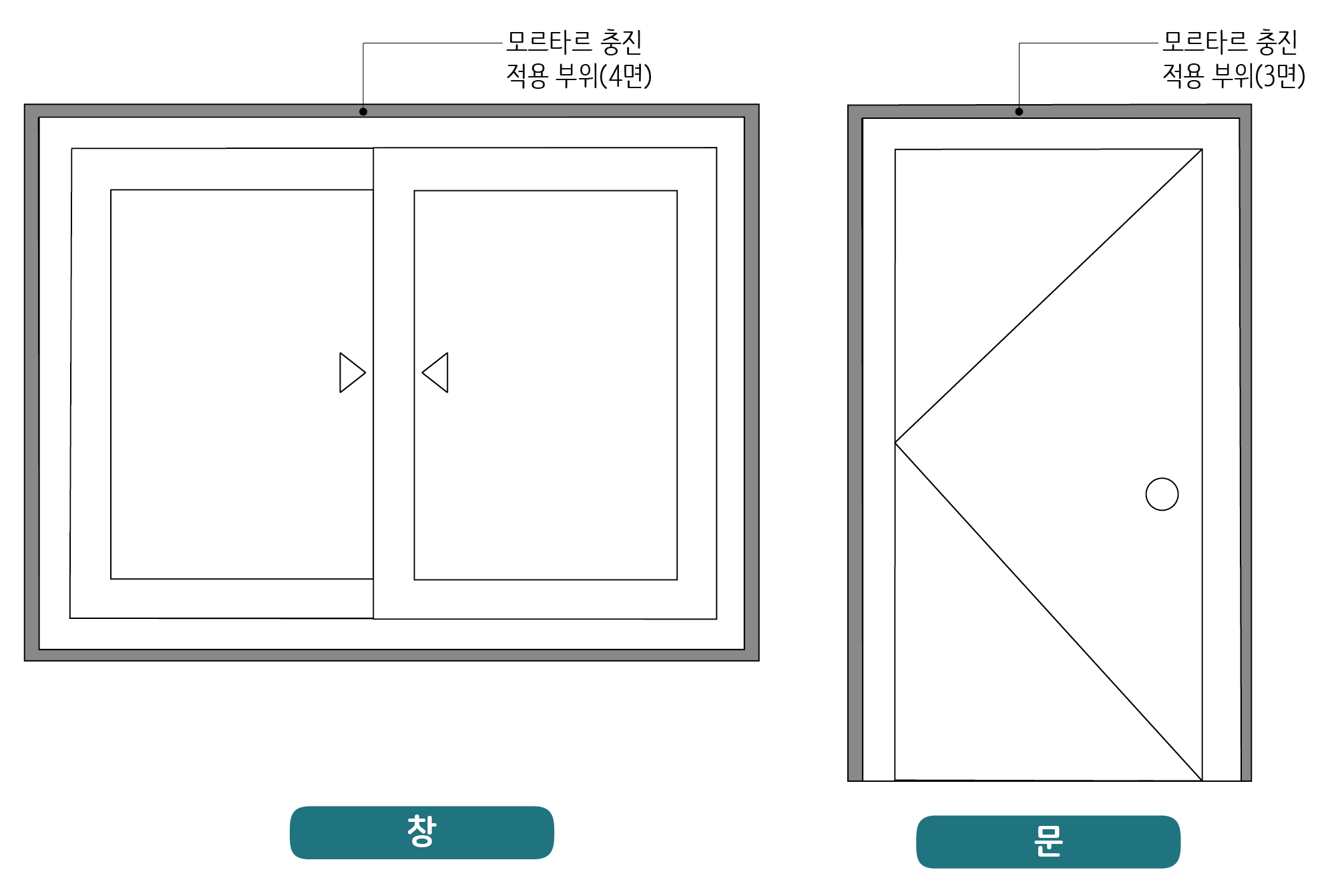 모르타르 충진
적용 부위(4면)

모르타르 충진
적용 부위(3면)

창

문