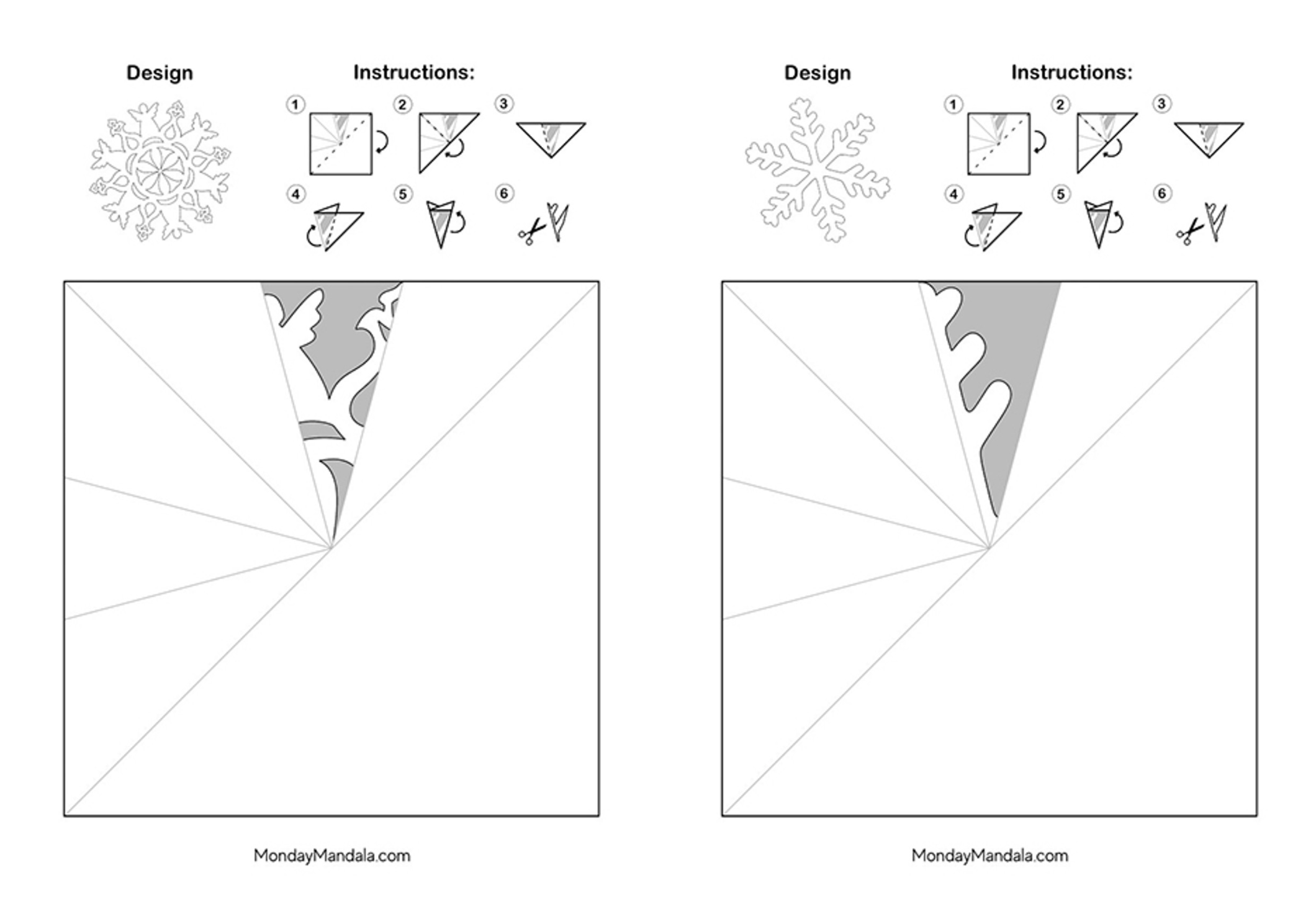 Design

Instructions:

1 2 3 4 5 6

MondayMandala.com

Design

Instructions:

1 2 3 4 5 6

MondayMandala.com