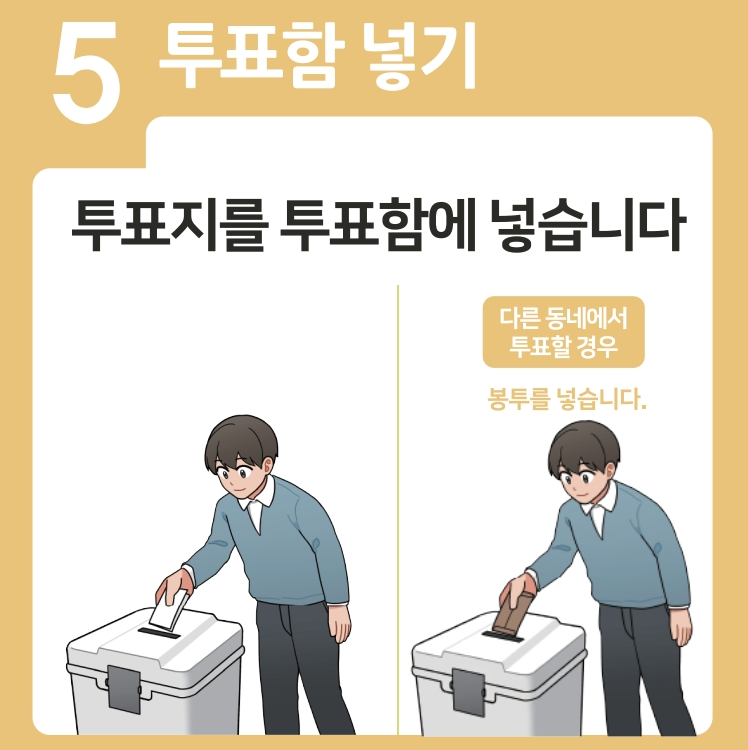 5 투표함 넣기

투표지를 투표함에 넣습니다

다른 동네에서 투표할 경우

봉투를 넣습니다.