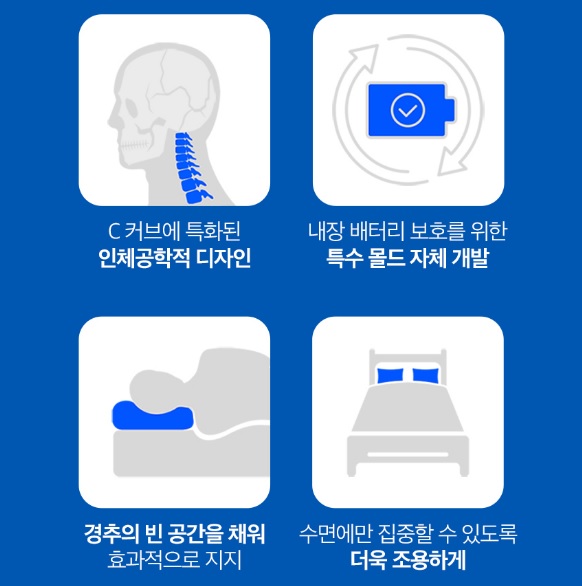 C 커브에 특화된
인체공학적 디자인

내장 배터리 보호를 위한
특수 몰드 자체 개발

경추의 빈 공간을 채워
효과적으로 지지

수면에만 집중할 수 있도록
더욱 조용하게