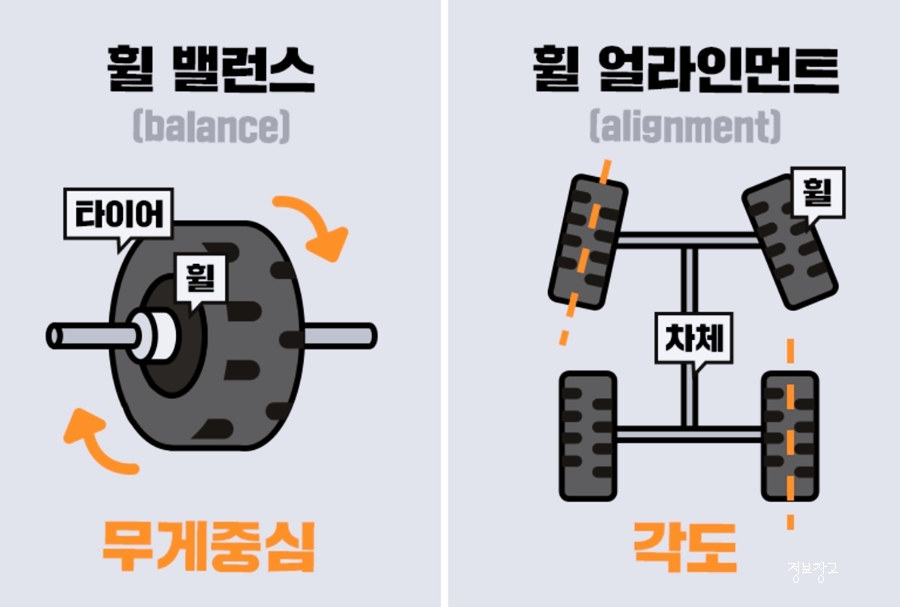 휠 밸런스
(balance)

타이어

휠

무게중심

휠 얼라인먼트
(alignment)

휠

차체

각도

정보창고