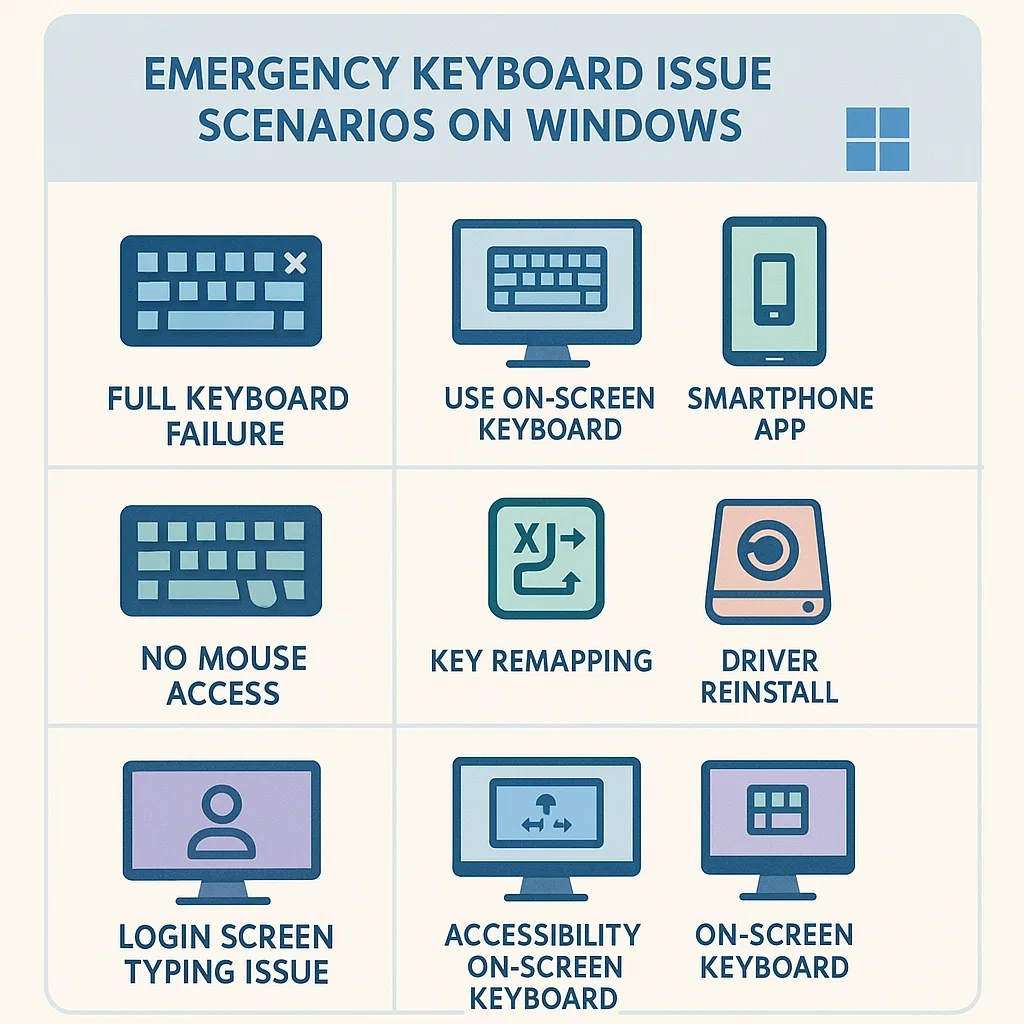 EMERGENCY KEYBOARD ISSUE SCENARIOS ON WINDOWS

FULL KEYBOARD FAILURE

USE ON-SCREEN KEYBOARD

SMARTPHONE APP

NO MOUSE ACCESS

X

KEY REMAPPING

DRIVER REINSTALL

LOGIN SCREEN TYPING ISSUE

ACCESSIBILITY ON-SCREEN KEYBOARD

ON-SCREEN KEYBOARD