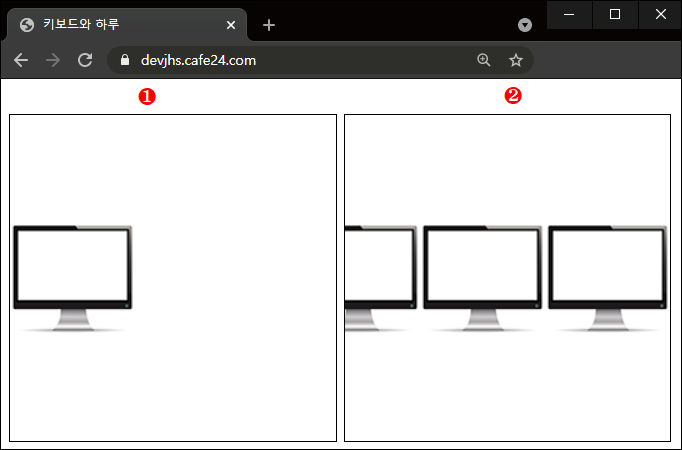 키보드와 하루
devjhs.cafe24.com
❶
❷