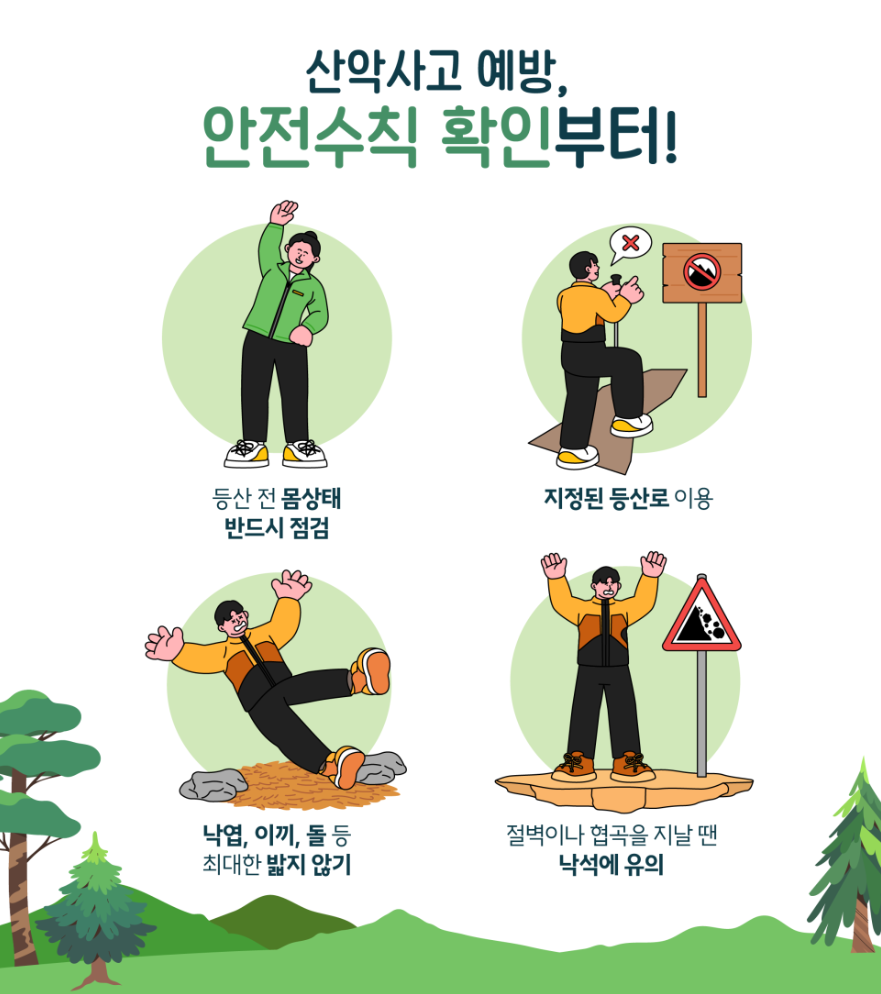 산악사고 예방,
안전수칙 확인부터!

등산 전 몸상태
반드시 점검

지정된 등산로 이용

낙엽, 이끼, 돌 등
최대한 밟지 않기

절벽이나 협곡을 지날 땐
낙석에 유의