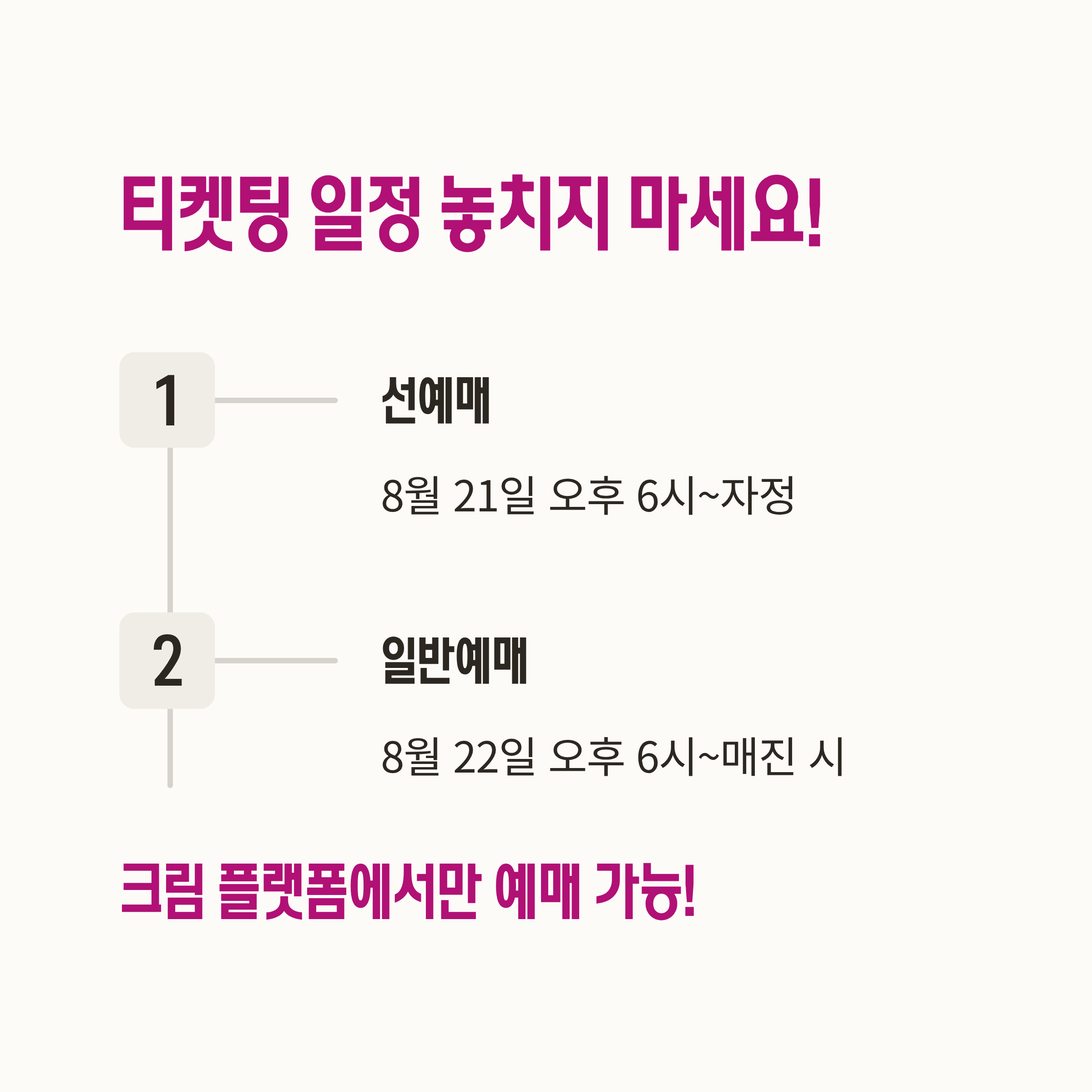 티켓팅 일정 놓치지 마세요!

1

선예매

8월 21일 오후 6시~자정

2

일반예매

8월 22일 오후 6시~매진 시

크림 플랫폼에서만 예매 가능!