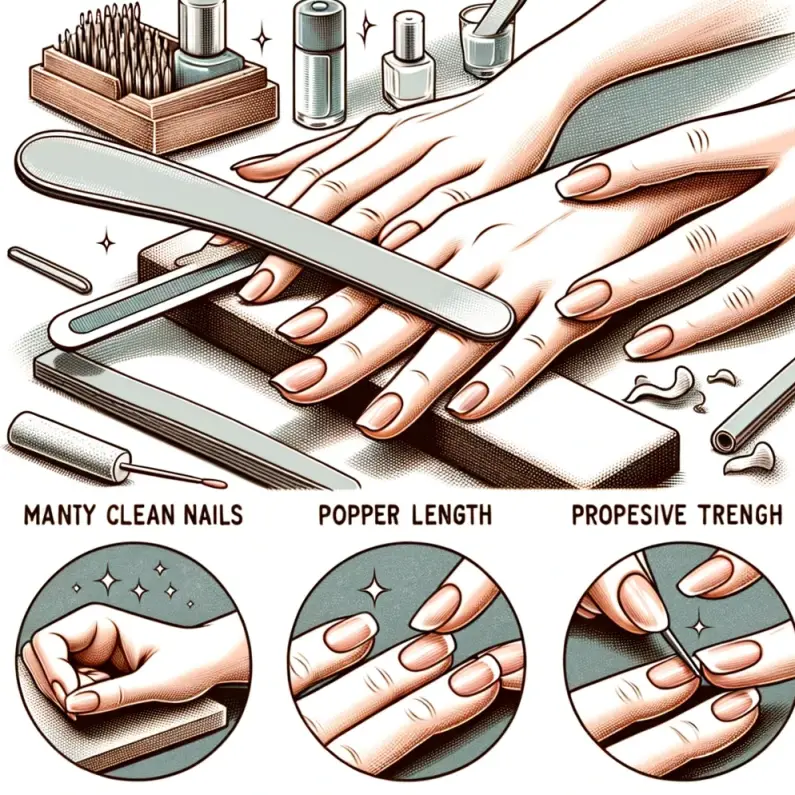 MANTY CLEAN NAILS

POPPER LENGTH

PROPESIVE TRENGH