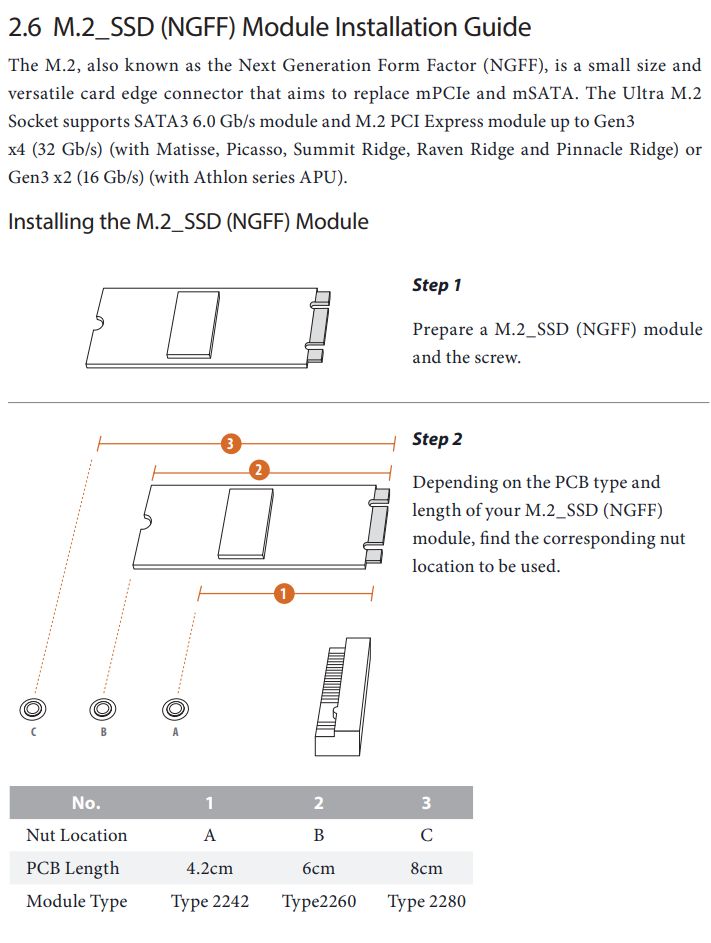 2.6 M.2_SSD (NGFF) Module Installation Guide

The M.2, also known as the Next Generation Form Factor (NGFF), is a small size and versatile card edge connector that aims to replace mPCIe and mSATA. The Ultra M.2 Socket supports SATA3 6.0 Gb/s module and M.2 PCI Express module up to Gen3 x4 (32 Gb/s) (with Matisse, Picasso, Summit Ridge, Raven Ridge and Pinnacle Ridge) or Gen3 x2 (16 Gb/s) (with Athlon series APU).

Installing the M.2_SSD (NGFF) Module

Step 1

Prepare a M.2_SSD (NGFF) module and the screw.

3
2
1
C B A

Step 2

Depending on the PCB type and length of your M.2_SSD (NGFF) module, find the corresponding nut location to be used.

| No. | 1 | 2 | 3 |
|---|---|---|---|
| Nut Location | A | B | C |
| PCB Length | 4.2cm | 6cm | 8cm |
| Module Type | Type 2242 | Type2260 | Type 2280 |