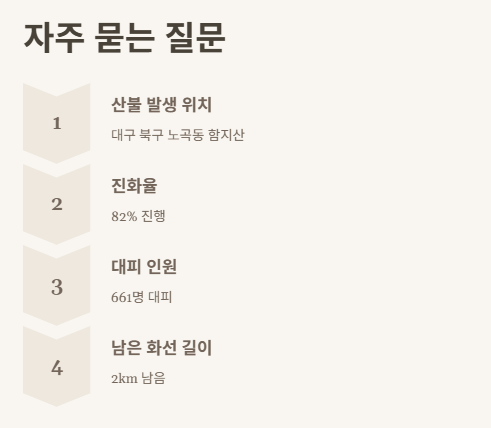 자주 묻는 질문

1

산불 발생 위치

대구 북구 노곡동 함지산

2

진화율

82% 진행

3

대피 인원

661명 대피

4

남은 화선 길이

2km 남음