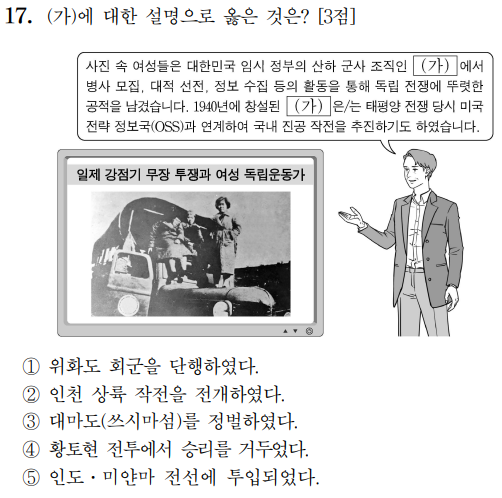 17. (가)에 대한 설명으로 옳은 것은? [3점]

사진 속 여성들은 대한민국 임시 정부의 산하 군사 조직인 (가) 에서 병사 모집, 대적 선전, 정보 수집 등의 활동을 통해 독립 전쟁에 뚜렷한 공적을 남겼습니다. 1940년에 창설된 (가) 은/는 태평양 전쟁 당시 미국 전략 정보국(OSS)과 연계하여 국내 진공 작전을 추진하기도 하였습니다.

일제 강점기 무장 투쟁과 여성 독립운동가

① 위화도 회군을 단행하였다.
② 인천 상륙 작전을 전개하였다.
③ 대마도(쓰시마섬)를 정벌하였다.
④ 황토현 전투에서 승리를 거두었다.
⑤ 인도・미얀마 전선에 투입되었다.